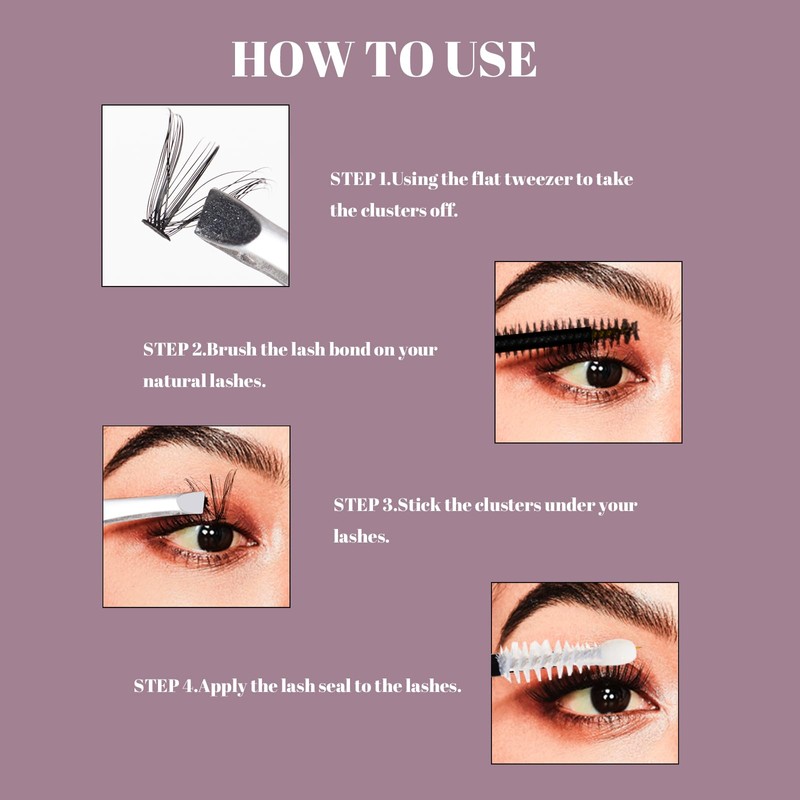 HOW TO USE

STEP 1.Using the flat tweezer to take the clusters off.

STEP 2.Brush the lash bond on your natural lashes.

STEP 3.Stick the clusters under your lashes.

STEP 4.Apply the lash seal to the lashes.