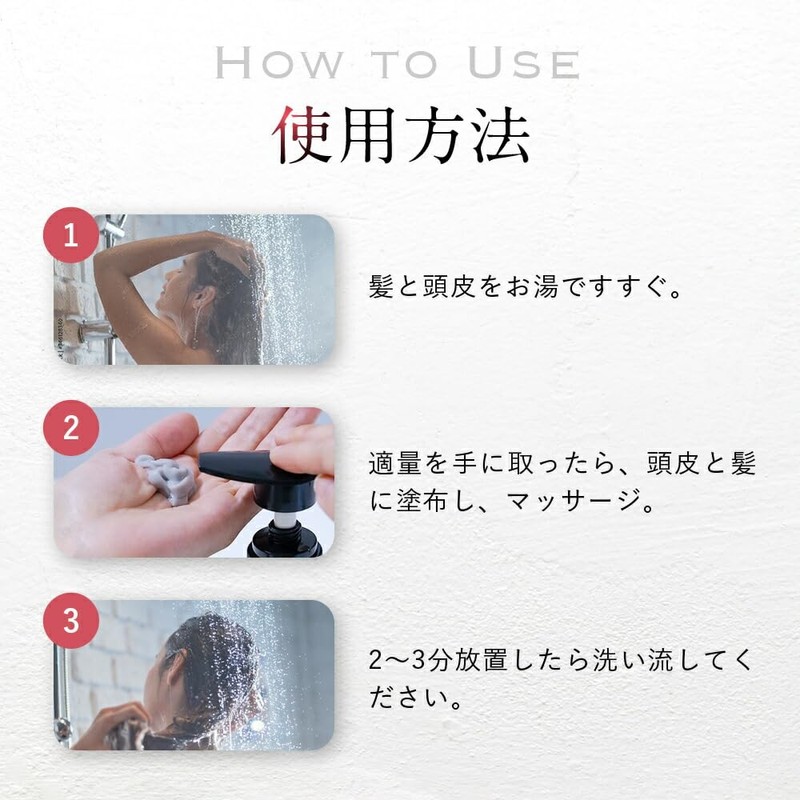 HOW TO USE
使用方法

1
髪と頭皮をお湯ですすぐ。

2
適量を手に取ったら、頭皮と髪に塗布し、マッサージ。

3
2〜3分放置したら洗い流してください。