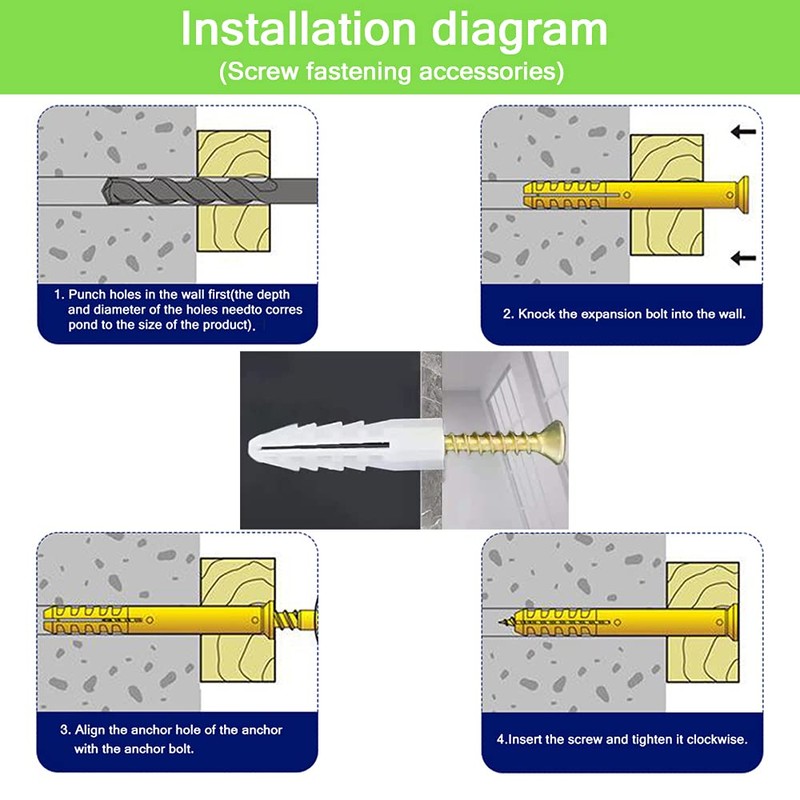 Installation diagram
(Screw fastening accessories)

1. Punch holes in the wall first(the depth and diameter of the holes needto corres pond to the size of the product).

2. Knock the expansion bolt into the wall.

3. Align the anchor hole of the anchor with the anchor bolt.

4.Insert the screw and tighten it clockwise.