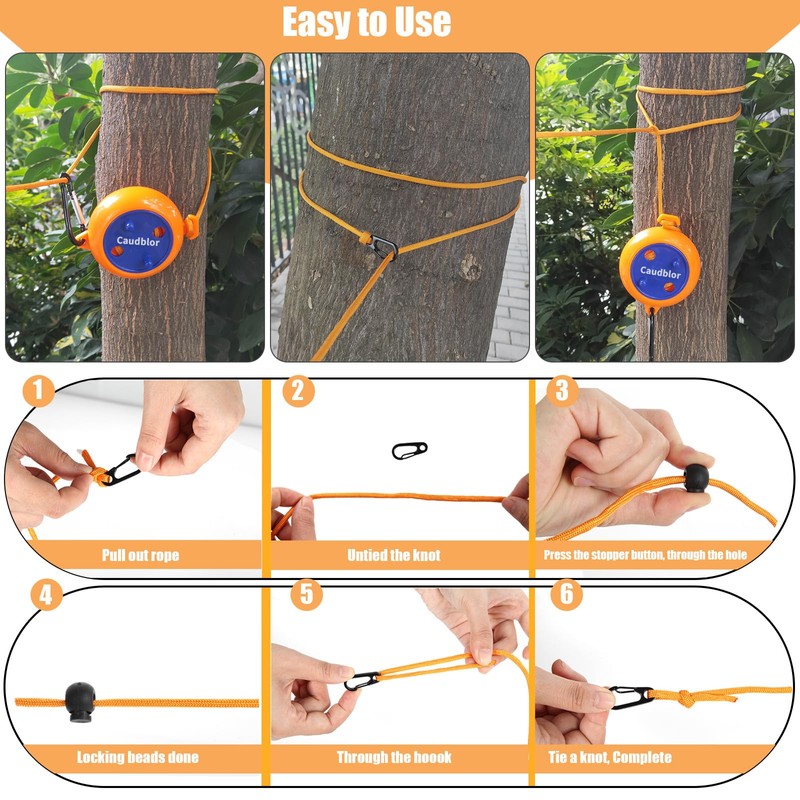 Easy to Use

Caudblor

Caudblor

1

Pull out rope

2

Untied the knot

3

Press the stopper button, through the hole

4

Locking beads done

5

Through the hoook

6

Tie a knot, Complete