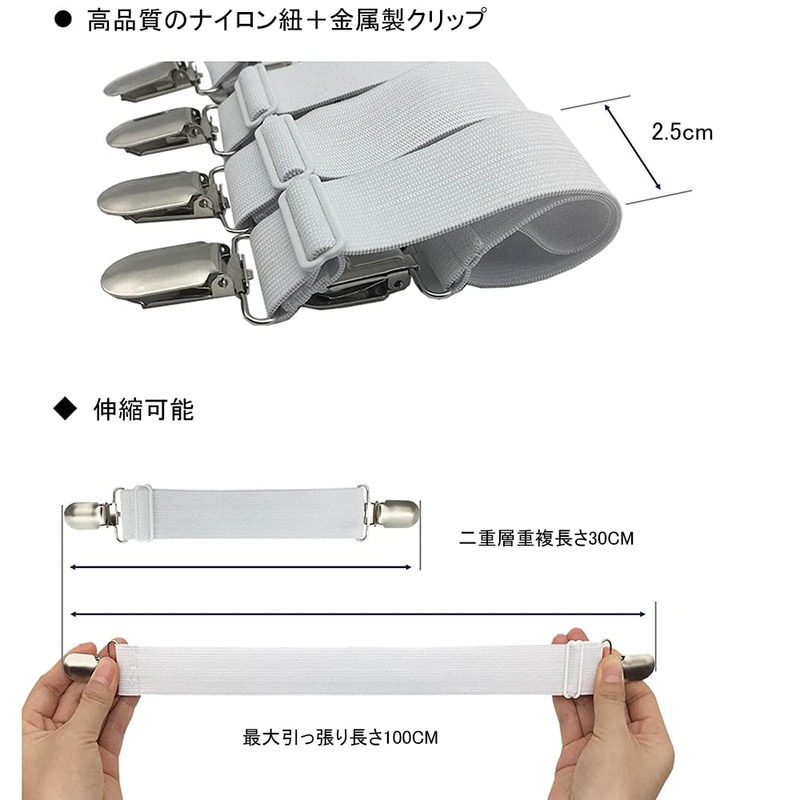 ● 高品質のナイロン紐＋金属製クリップ

2.5cm

◆ 伸縮可能

二重層重複長さ30CM

最大引っ張り長さ100CM