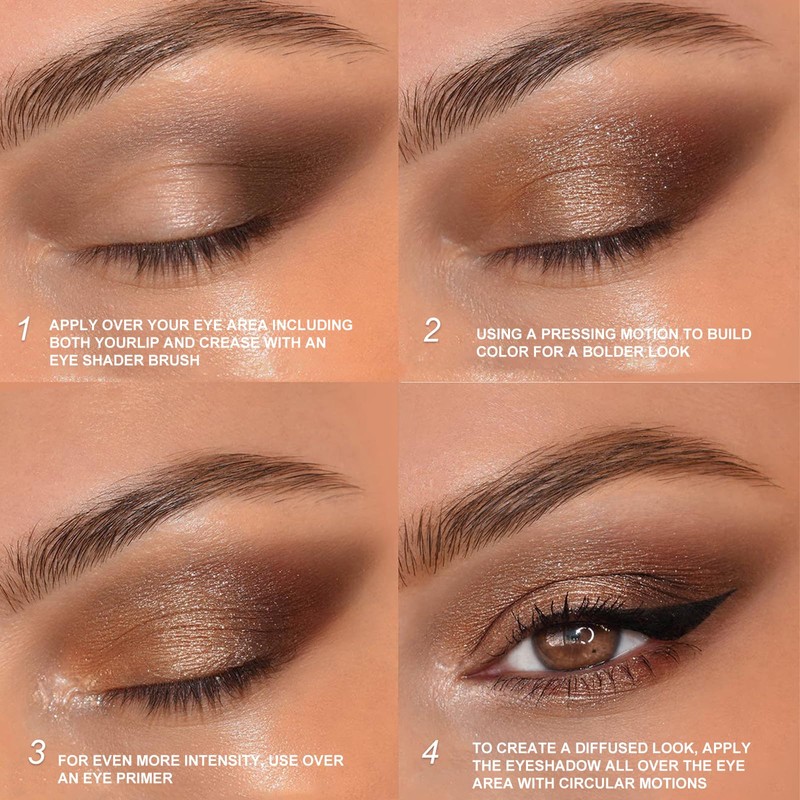 1 APPLY OVER YOUR EYE AREA INCLUDING BOTH YOURLIP AND CREASE WITH AN EYE SHADER BRUSH

2 USING A PRESSING MOTION TO BUILD COLOR FOR A BOLDER LOOK

3 FOR EVEN MORE INTENSITY, USE OVER AN EYE PRIMER

4 TO CREATE A DIFFUSED LOOK, APPLY THE EYESHADOW ALL OVER THE EYE AREA WITH CIRCULAR MOTIONS