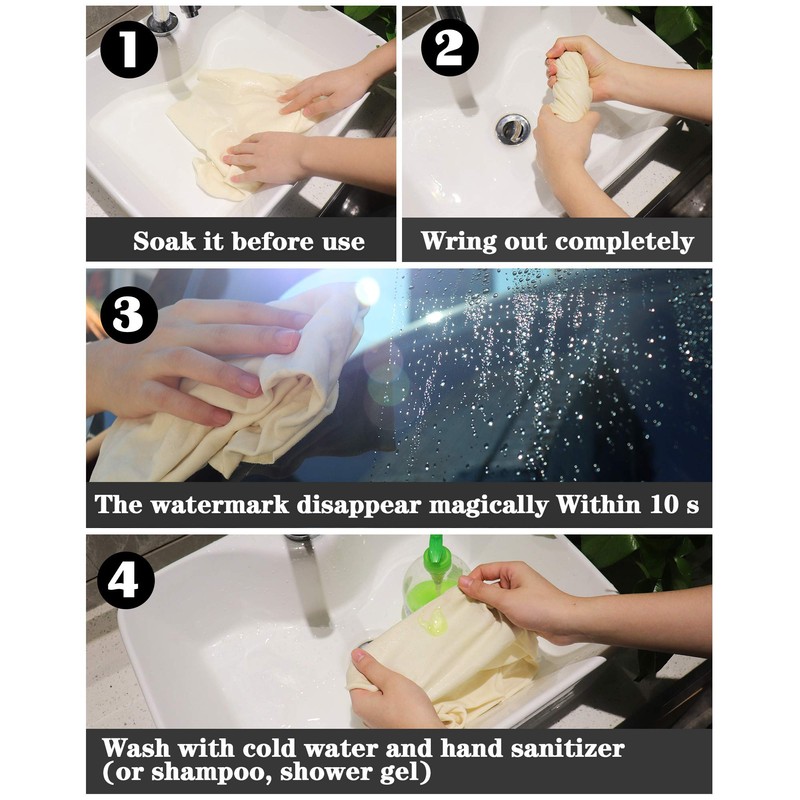 1
Soak it before use

2
Wring out completely

3
The watermark disappear magically Within 10 s

4
Wash with cold water and hand sanitizer (or shampoo, shower gel)