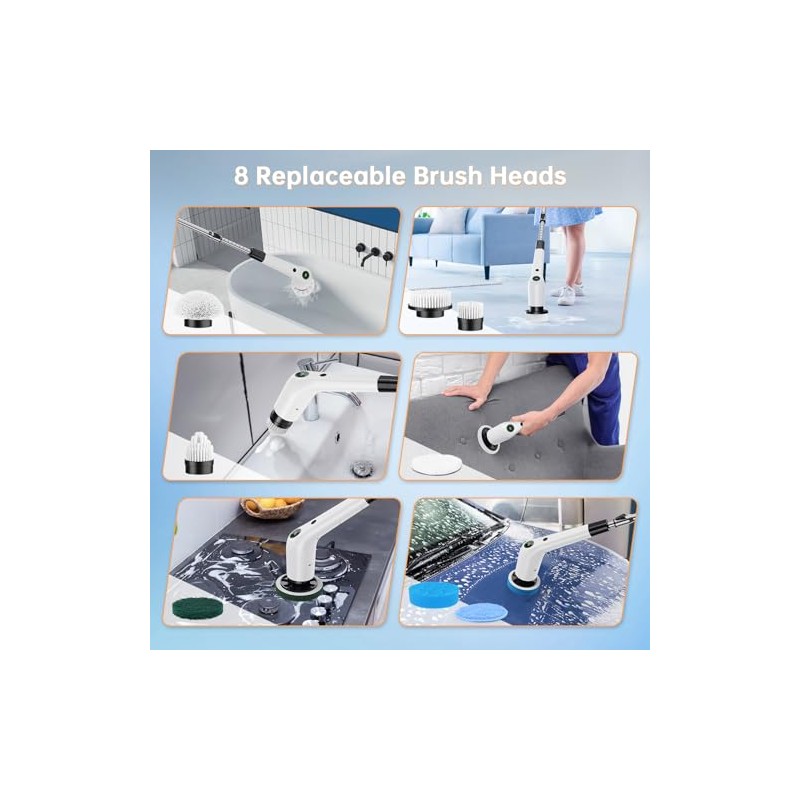 8 Replaceable Brush Heads