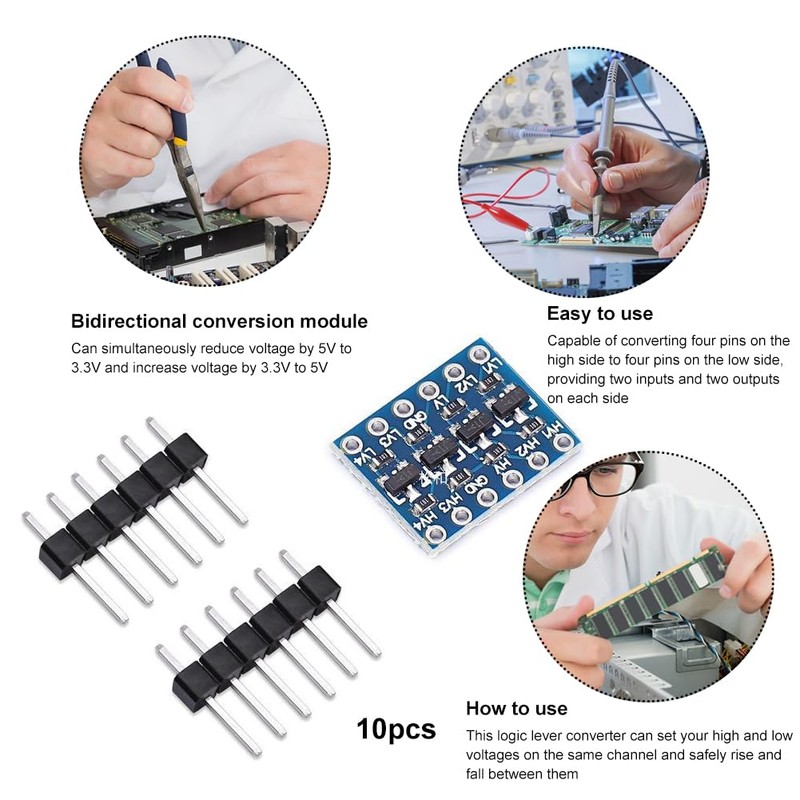 Bidirectional conversion module
Can simultaneously reduce voltage by 5V to 3.3V and increase voltage by 3.3V to 5V

Easy to use
Capable of converting four pins on the high side to four pins on the low side, providing two inputs and two outputs on each side

LV1 LV2 LV GND LV3 LV4
HV1 HV2 HV GND HV3 HV4

10pcs

How to use
This logic lever converter can set your high and low voltages on the same channel and safely rise and fall between them