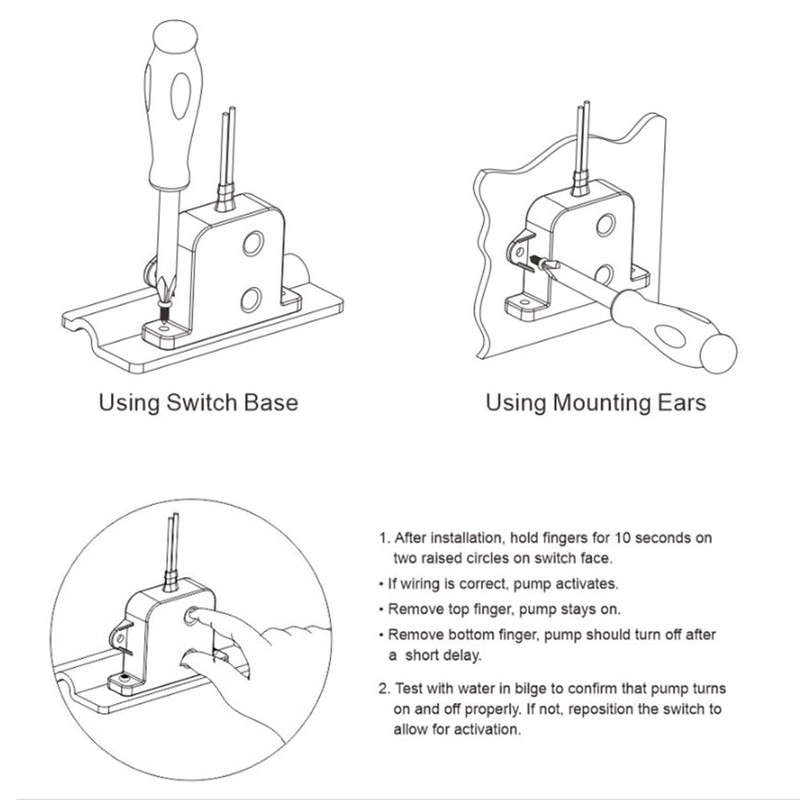 Using Switch Base

Using Mounting Ears

1. After installation, hold fingers for 10 seconds on two raised circles on switch face.

• If wiring is correct, pump activates.

• Remove top finger, pump stays on.

• Remove bottom finger, pump should turn off after a short delay.

2. Test with water in bilge to confirm that pump turns on and off properly. If not, reposition the switch to allow for activation.