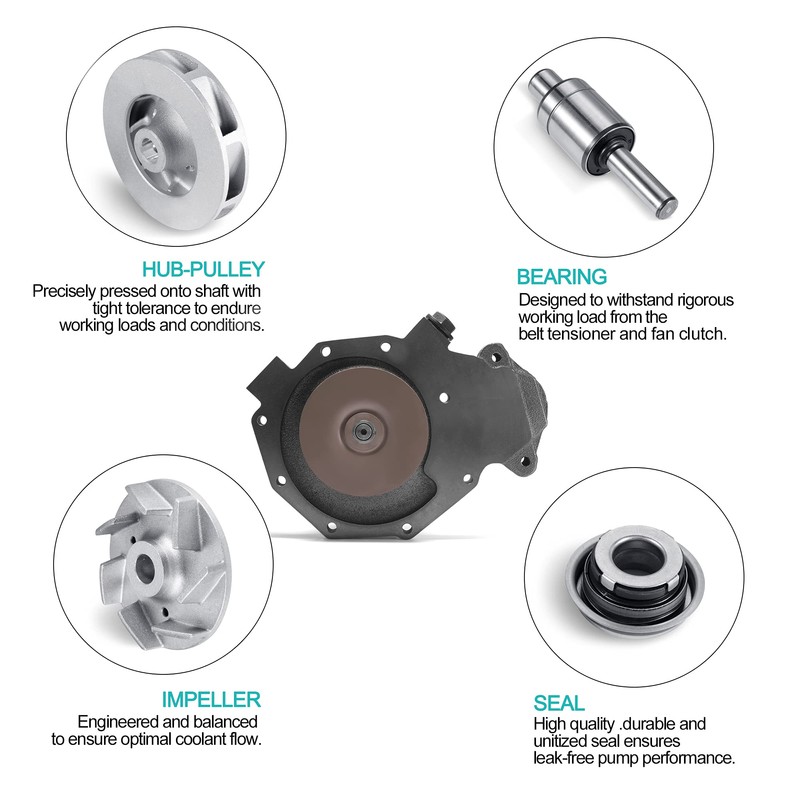 HUB-PULLEY
Precisely pressed onto shaft with tight tolerance to endure working loads and conditions.

BEARING
Designed to withstand rigorous working load from the belt tensioner and fan clutch.

IMPELLER
Engineered and balanced to ensure optimal coolant flow.

SEAL
High quality .durable and unitized seal ensures leak-free pump performance.