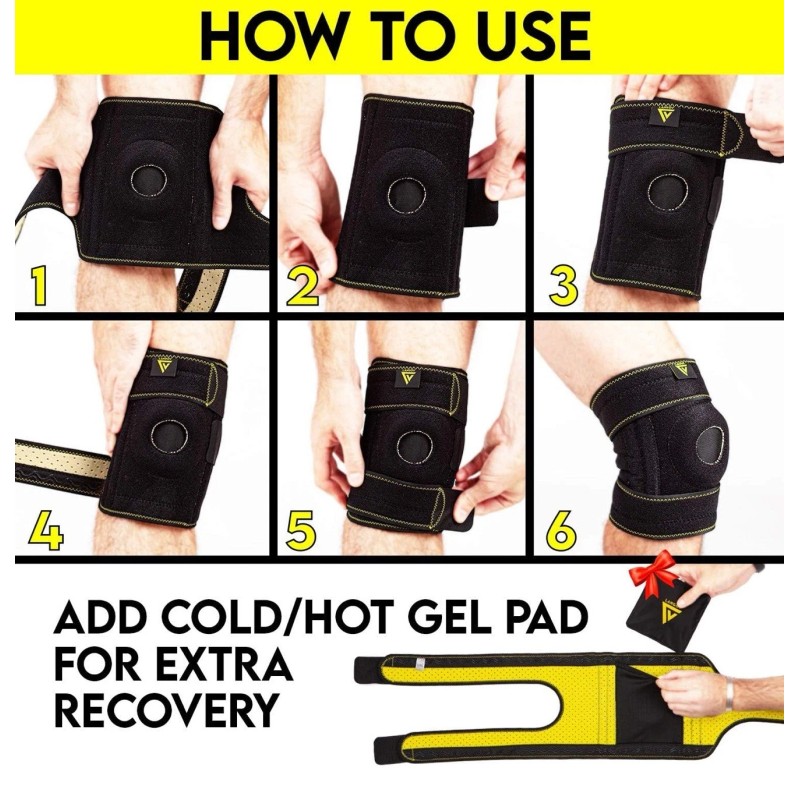 HOW TO USE

1

2

3

4

5

6

ADD COLD/HOT GEL PAD FOR EXTRA RECOVERY