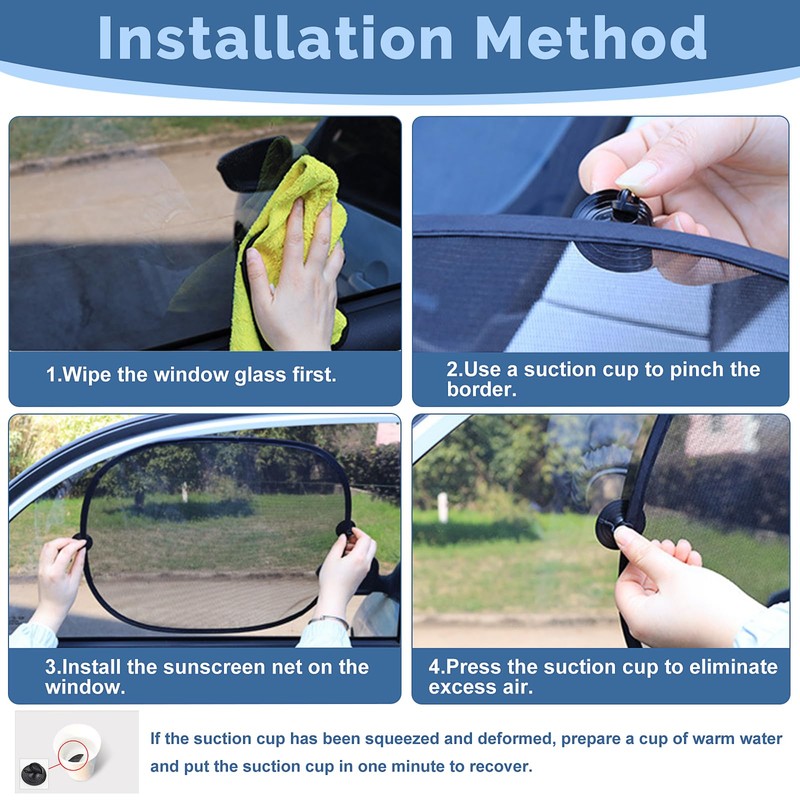 Installation Method

1.Wipe the window glass first.

2.Use a suction cup to pinch the border.

3.Install the sunscreen net on the window.

4.Press the suction cup to eliminate excess air.

If the suction cup has been squeezed and deformed, prepare a cup of warm water and put the suction cup in one minute to recover.