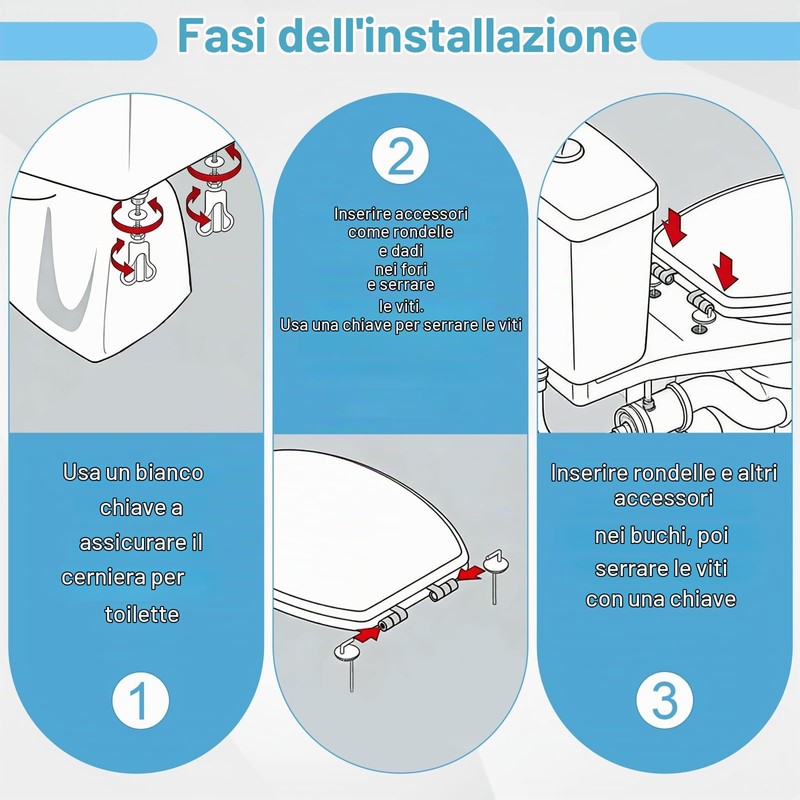 Fasi dell'installazione

Usa un bianco chiave a assicurare il cerniera per toilette

1

2

Inserire accessori come rondelle e dadi nei fori e serrare le viti.
Usa una chiave per serrare le viti

Inserire rondelle e altri accessori nei buchi, poi serrare le viti con una chiave

3