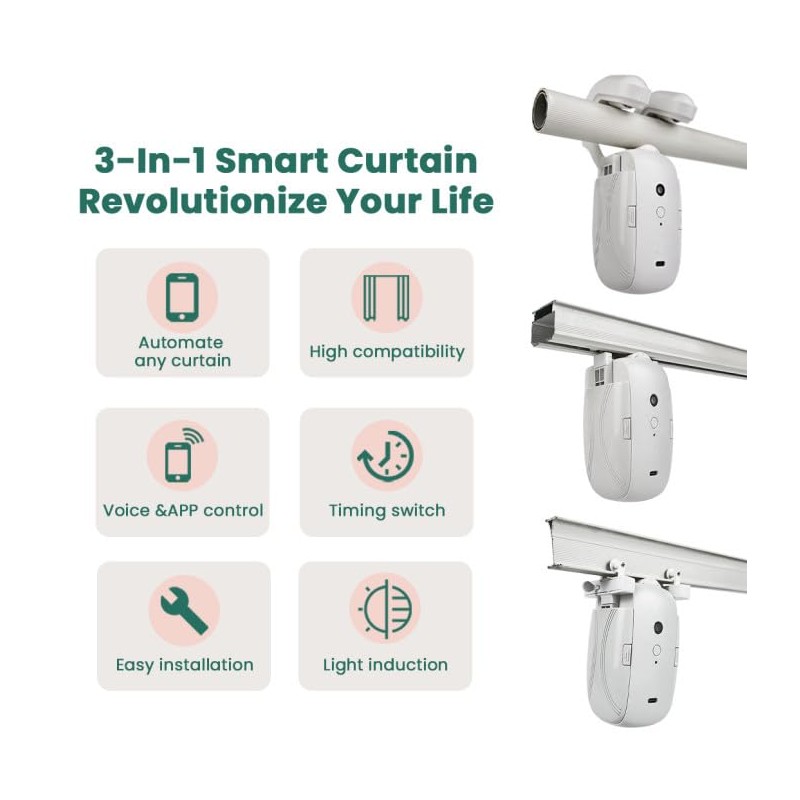 3-In-1 Smart Curtain
Revolutionize Your Life

Automate any curtain

High compatibility

Voice &APP control

Timing switch

Easy installation

Light induction