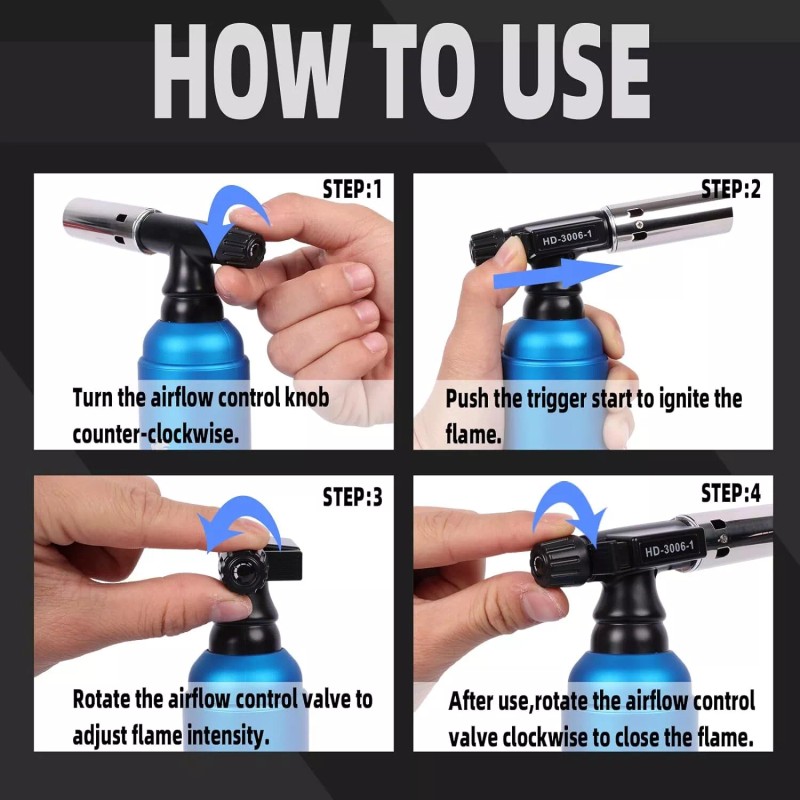 HOW TO USE

STEP:1

Turn the airflow control knob counter-clockwise.

STEP:2

HD-3006-1

Push the trigger start to ignite the flame.

STEP:3

Rotate the airflow control valve to adjust flame intensity.

STEP:4

HD-3006-1

After use,rotate the airflow control valve clockwise to close the flame.