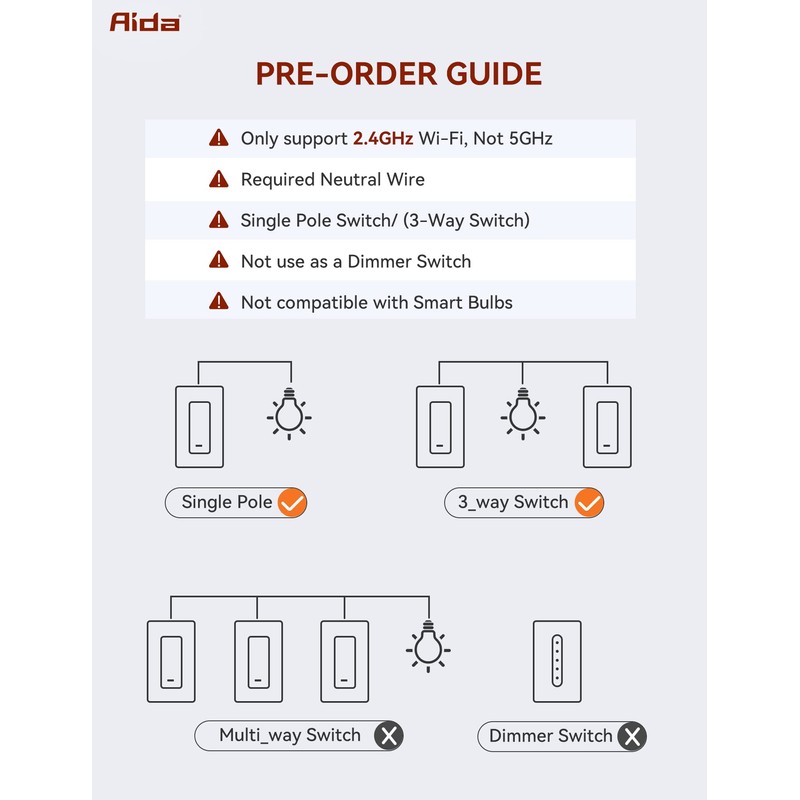 Aida

PRE-ORDER GUIDE

Only support 2.4GHz Wi-Fi, Not 5GHz

Required Neutral Wire

Single Pole Switch/ (3-Way Switch)

Not use as a Dimmer Switch

Not compatible with Smart Bulbs

Single Pole

3_way Switch

Multi_way Switch

Dimmer Switch