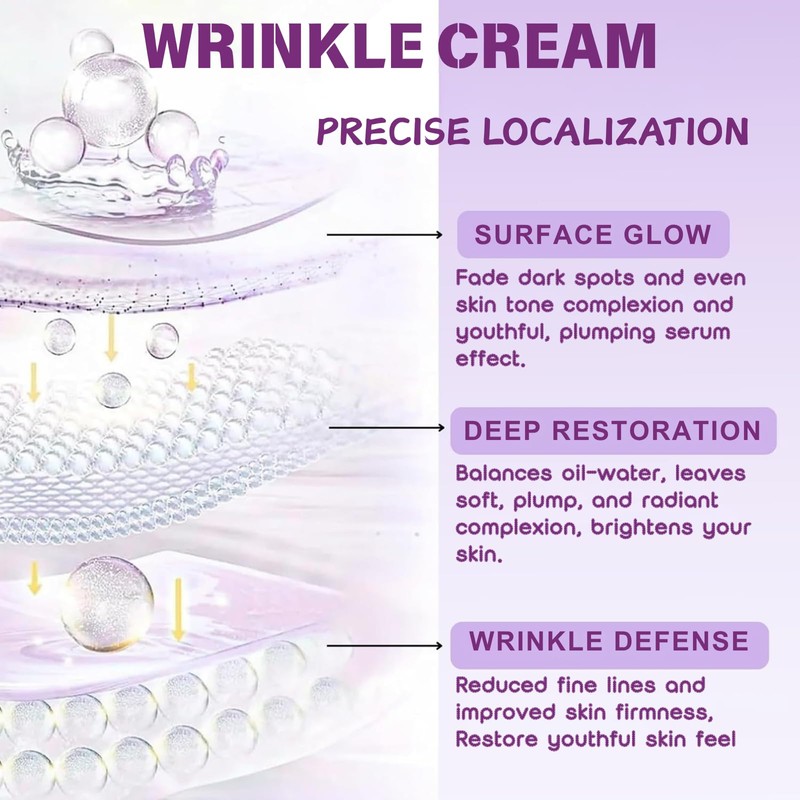 WRINKLE CREAM

PRECISE LOCALIZATION

SURFACE GLOW

Fade dark spots and even skin tone complexion and youthful, plumping serum effect.

DEEP RESTORATION

Balances oil-water, leaves soft, plump, and radiant complexion, brightens your skin.

WRINKLE DEFENSE

Reduced fine lines and improved skin firmness, Restore youthful skin feel