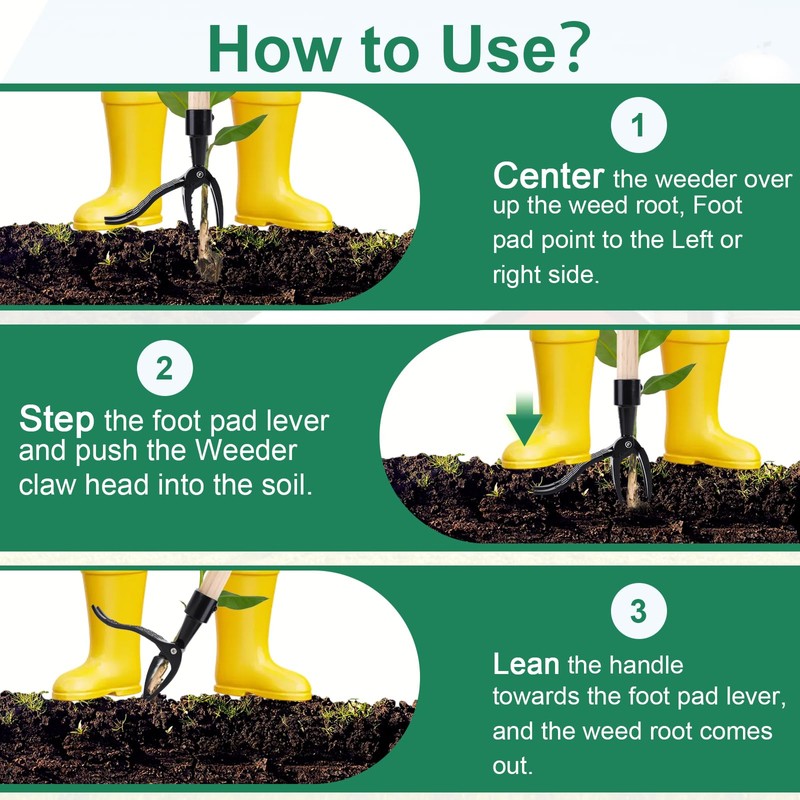 How to Use?

1

Center the weeder over up the weed root, Foot pad point to the Left or right side.

2

Step the foot pad lever and push the Weeder claw head into the soil.

3

Lean the handle towards the foot pad lever, and the weed root comes out.