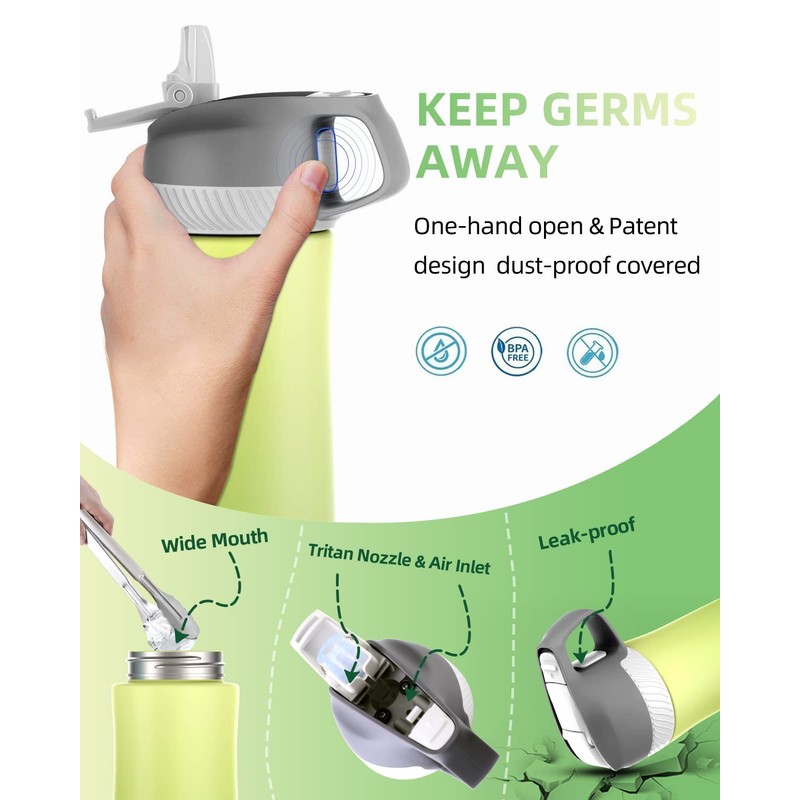 KEEP GERMS AWAY

One-hand open & Patent design dust-proof covered

BPA FREE

Wide Mouth

Tritan Nozzle & Air Inlet

Leak-proof