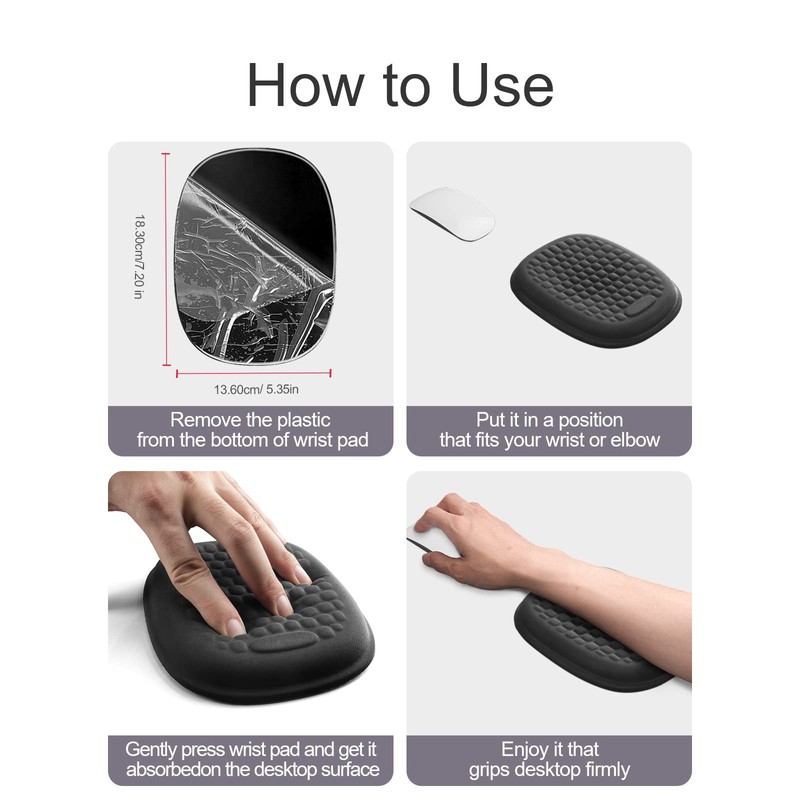 How to Use

18.30cm/7.20 in

13.60cm/ 5.35in

Remove the plastic from the bottom of wrist pad

Put it in a position that fits your wrist or elbow

Gently press wrist pad and get it absorbedon the desktop surface

Enjoy it that grips desktop firmly