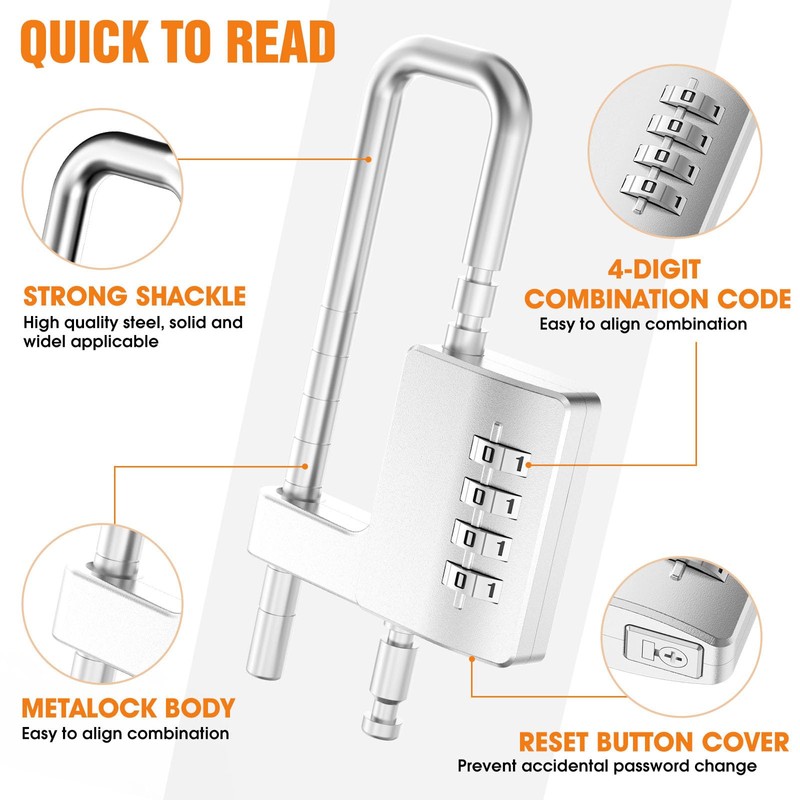 QUICK TO READ

STRONG SHACKLE
High quality steel, solid and widel applicable

4-DIGIT COMBINATION CODE
Easy to align combination

0 1
0 1
0 1
0 1

0 1
0 1
0 1
0 1

METALOCK BODY
Easy to align combination

RESET BUTTON COVER
Prevent accidental password change