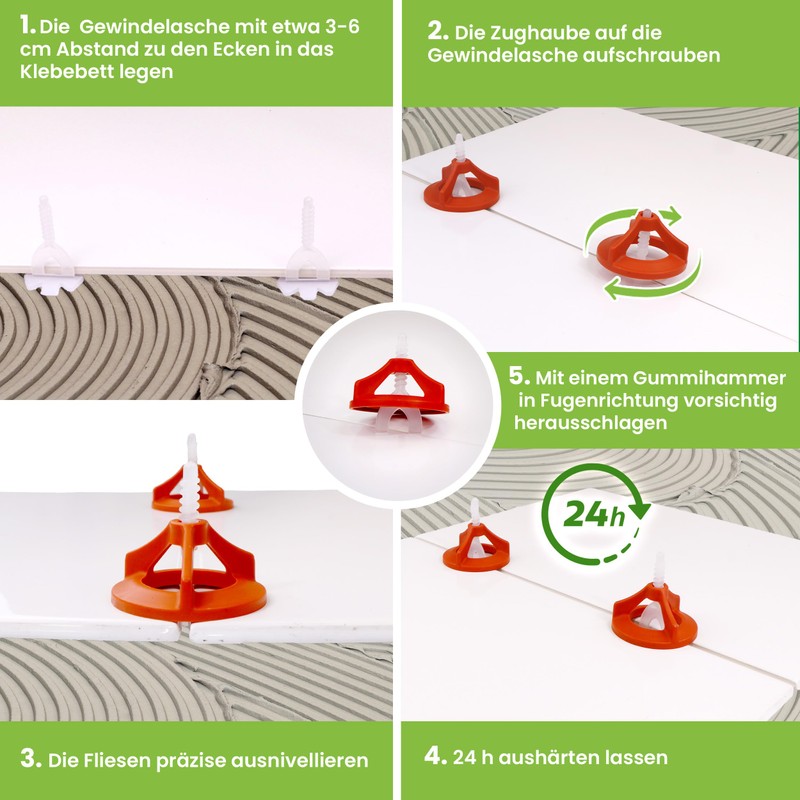 1. Die Gewindelasche mit etwa 3-6 cm Abstand zu den Ecken in das Klebebett legen

2. Die Zughaube auf die Gewindelasche aufschrauben

5. Mit einem Gummihammer in Fugenrichtung vorsichtig herausschlagen

24h

3. Die Fliesen präzise ausnivellieren

4. 24 h aushärten lassen