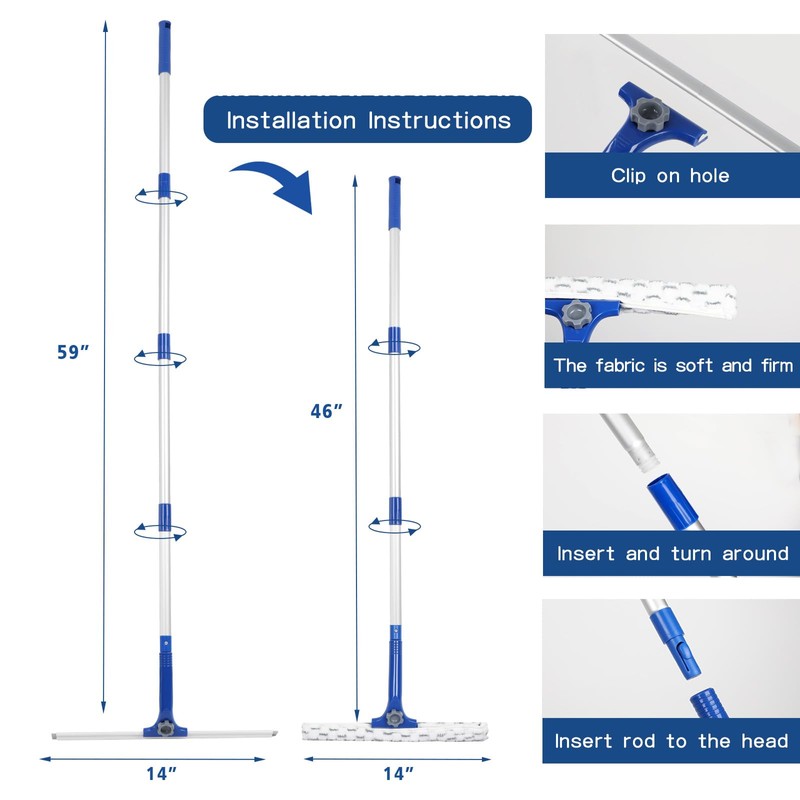 Installation Instructions

59″

46″

14″

14″

Clip on hole

The fabric is soft and firm

Insert and turn around

Insert rod to the head