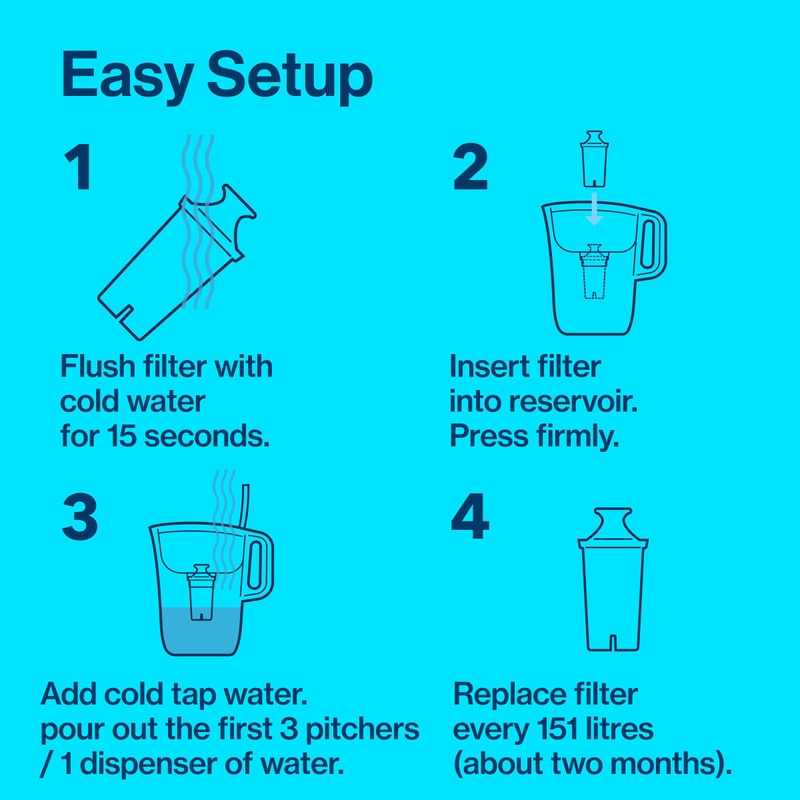 Easy Setup

1

Flush filter with cold water for 15 seconds.

2

Insert filter into reservoir. Press firmly.

3

Add cold tap water. pour out the first 3 pitchers / 1 dispenser of water.

4

Replace filter every 151 litres (about two months).