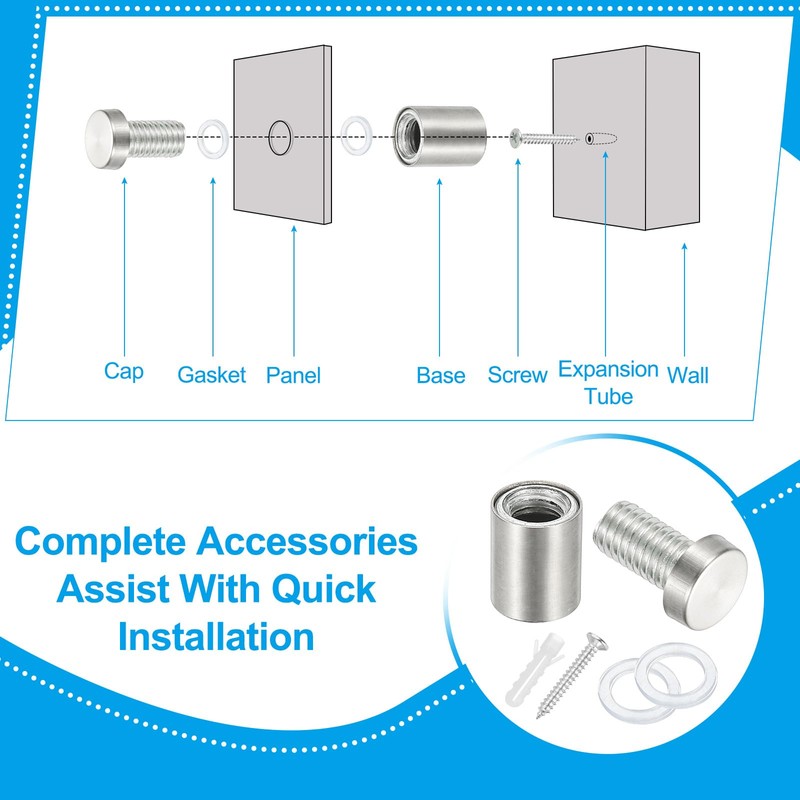 Cap Gasket Panel Base Screw Expansion Tube Wall

Complete Accessories Assist With Quick Installation