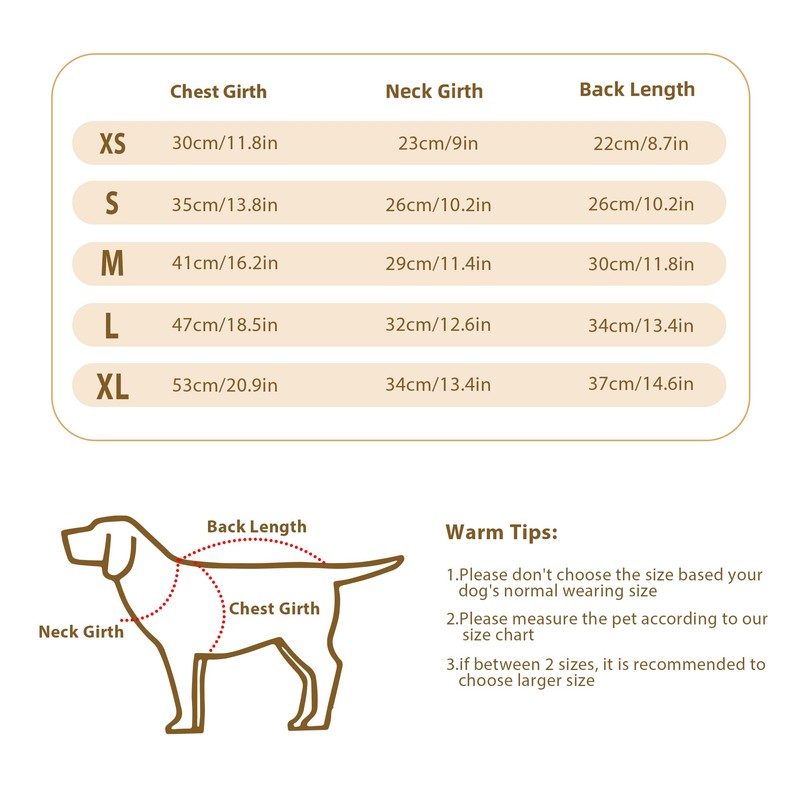 | | Chest Girth | Neck Girth | Back Length |
|---|---|---|---|
| XS | 30cm/11.8in | 23cm/9in | 22cm/8.7in |
| S | 35cm/13.8in | 26cm/10.2in | 26cm/10.2in |
| M | 41cm/16.2in | 29cm/11.4in | 30cm/11.8in |
| L | 47cm/18.5in | 32cm/12.6in | 34cm/13.4in |
| XL | 53cm/20.9in | 34cm/13.4in | 37cm/14.6in |

Back Length

Chest Girth

Neck Girth

Warm Tips:

1.Please don't choose the size based your dog's normal wearing size

2.Please measure the pet according to our size chart

3.if between 2 sizes, it is recommended to choose larger size