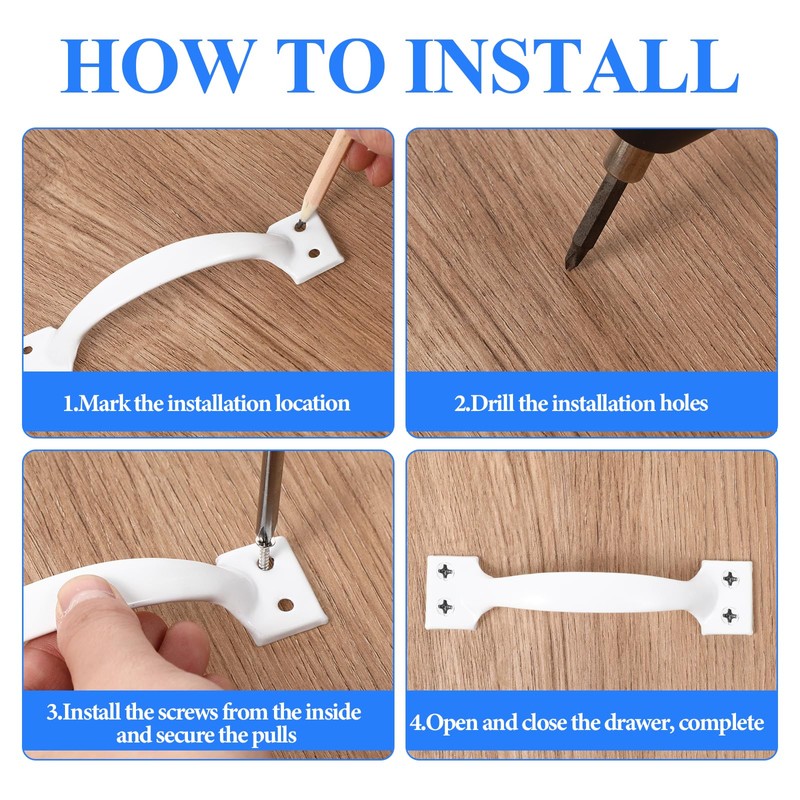 HOW TO INSTALL

1.Mark the installation location

2.Drill the installation holes

3.Install the screws from the inside and secure the pulls

4.Open and close the drawer, complete