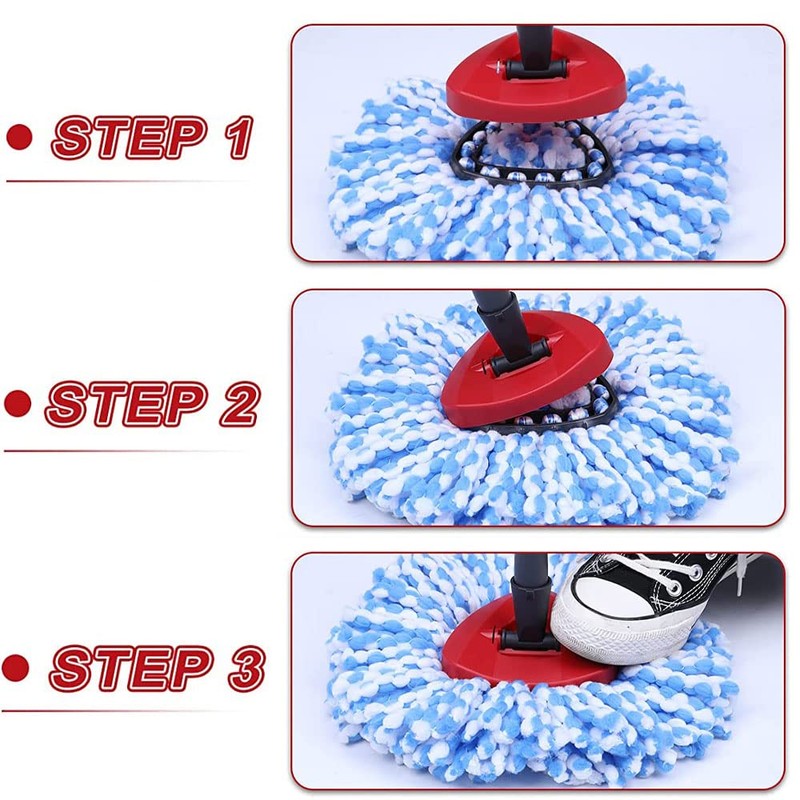 • STEP 1

• STEP 2

• STEP 3