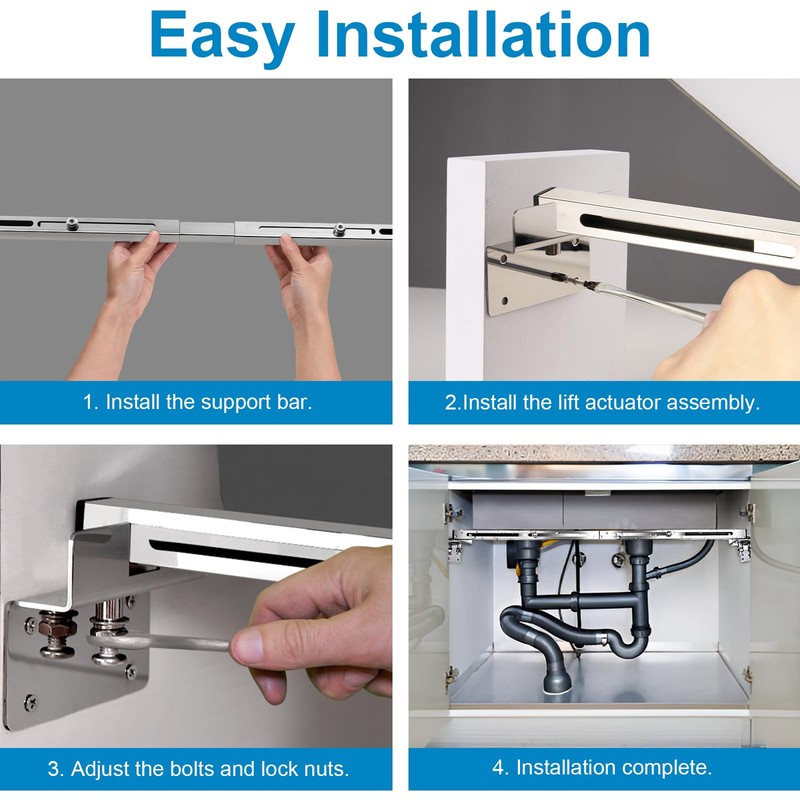 Easy Installation

1. Install the support bar.

2.Install the lift actuator assembly.

3. Adjust the bolts and lock nuts.

4. Installation complete.