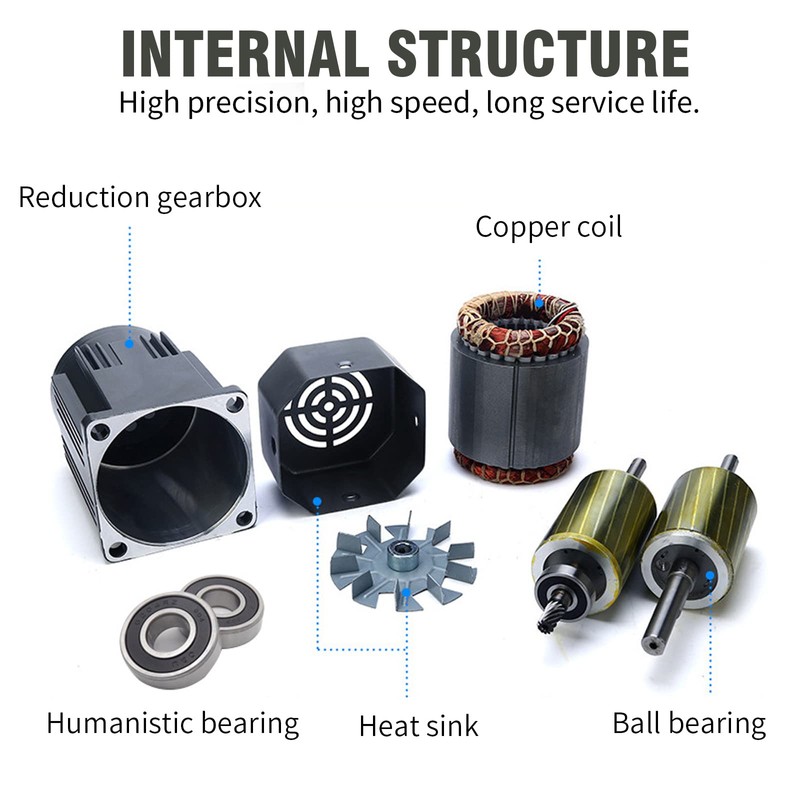 INTERNAL STRUCTURE
High precision, high speed, long service life.

Reduction gearbox

Copper coil

Humanistic bearing

Heat sink

Ball bearing