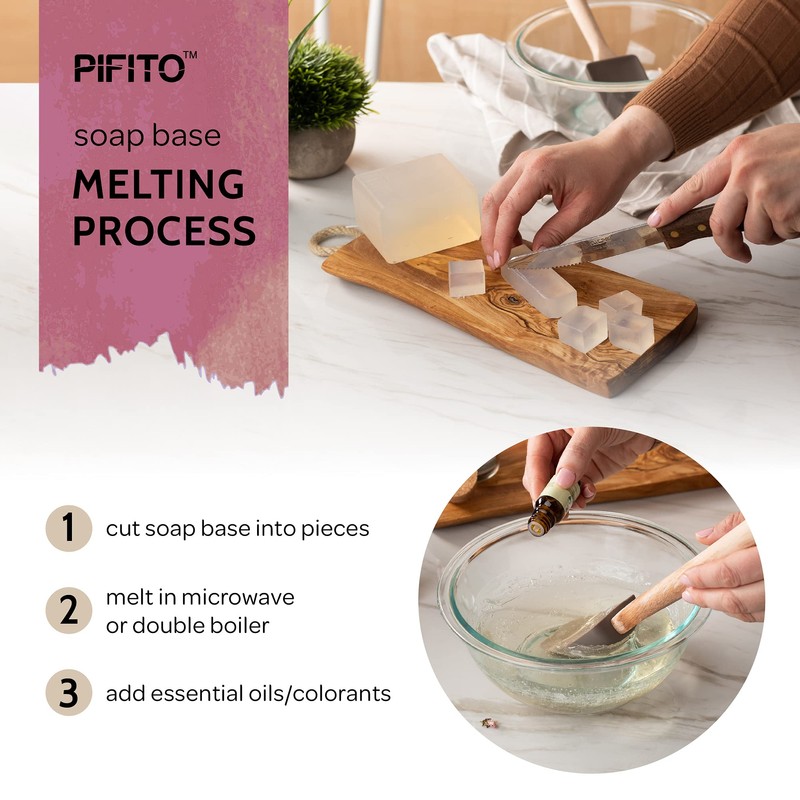 PIFITO™

soap base

MELTING PROCESS

1 cut soap base into pieces

2 melt in microwave or double boiler

3 add essential oils/colorants