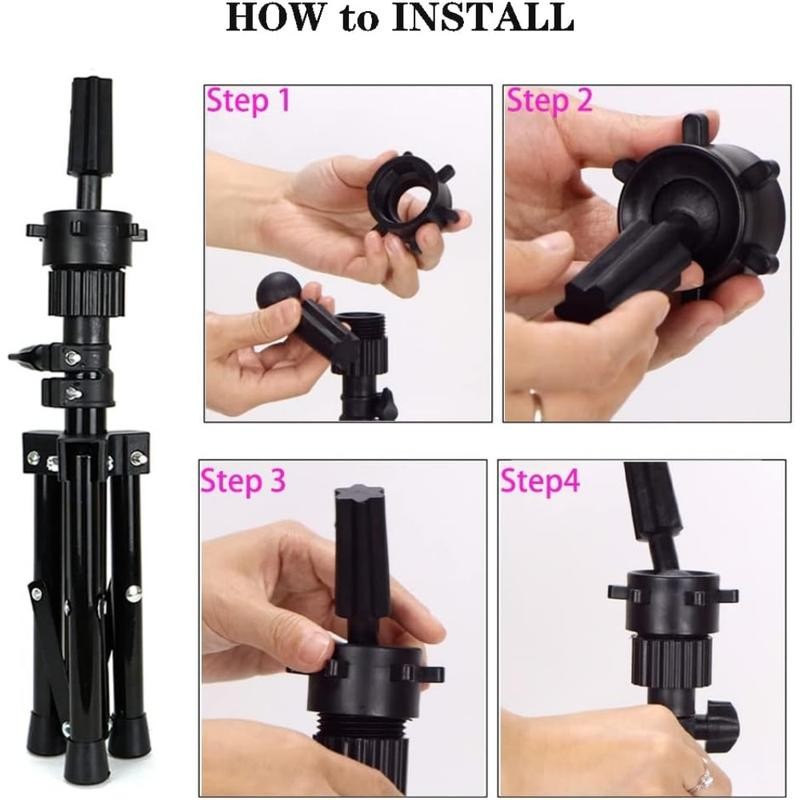 HOW to INSTALL

Step 1

Step 2

Step 3

Step4