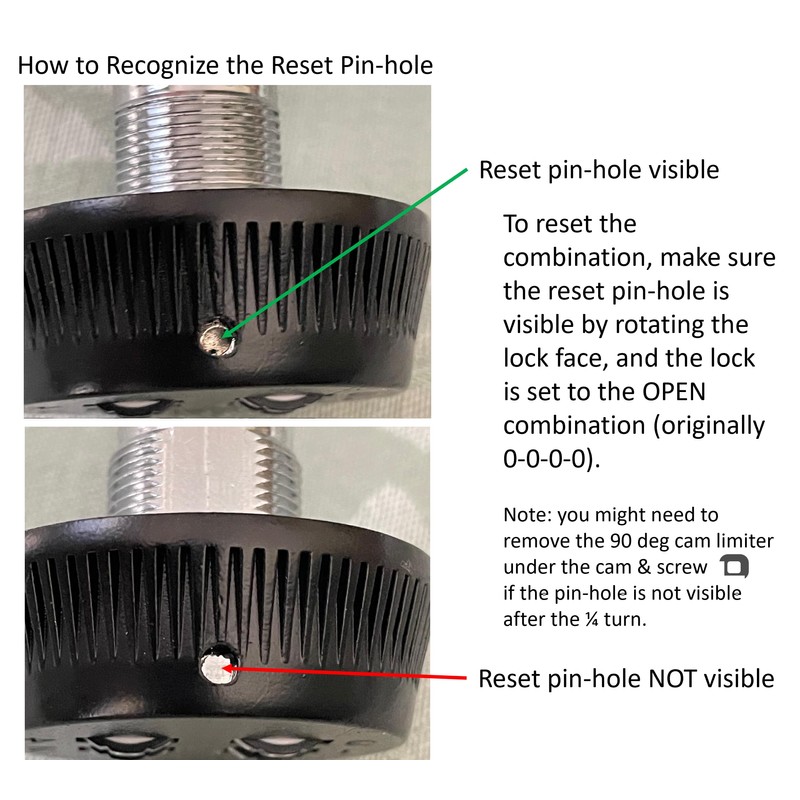 How to Recognize the Reset Pin-hole

Reset pin-hole visible

To reset the combination, make sure the reset pin-hole is visible by rotating the lock face, and the lock is set to the OPEN combination (originally 0-0-0-0).

Note: you might need to remove the 90 deg cam limiter under the cam & screw
if the pin-hole is not visible after the ¼ turn.

Reset pin-hole NOT visible