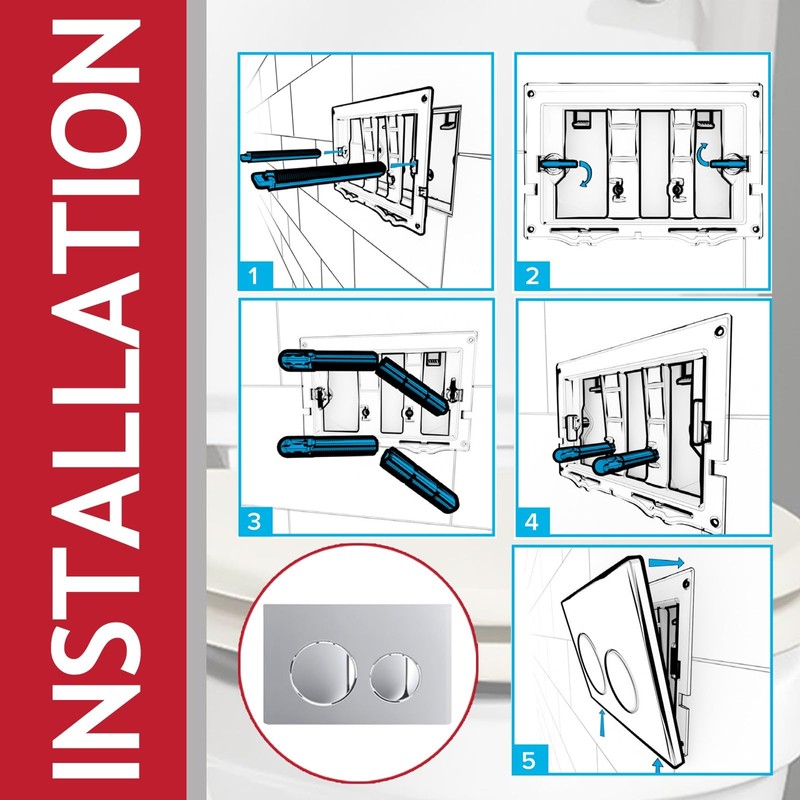 INSTALLATION

1

2

3

4

5