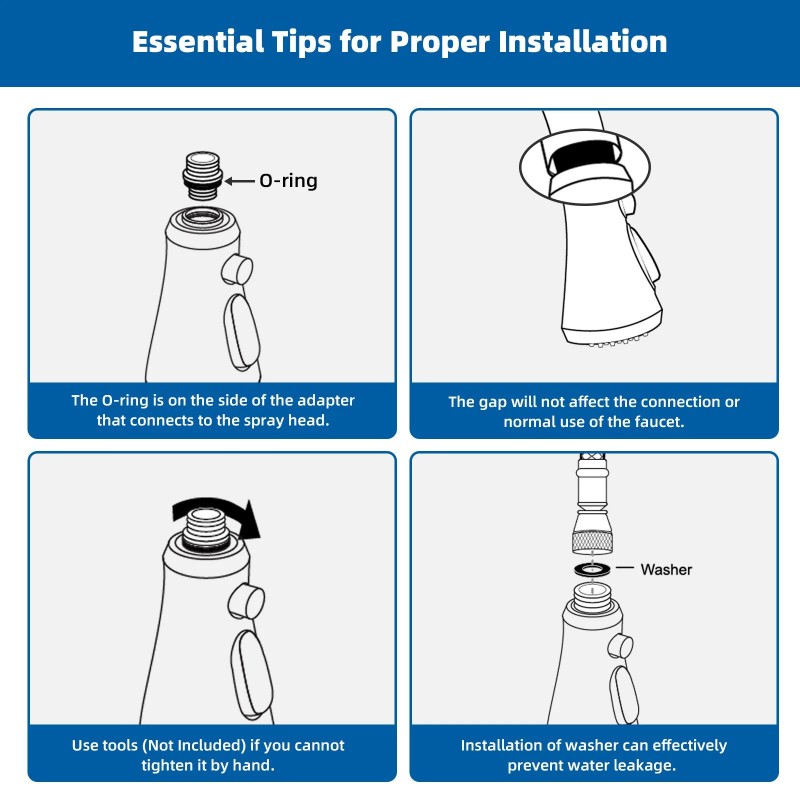 Essential Tips for Proper Installation

O-ring

The O-ring is on the side of the adapter that connects to the spray head.

The gap will not affect the connection or normal use of the faucet.

Use tools (Not Included) if you cannot tighten it by hand.

Washer

Installation of washer can effectively prevent water leakage.