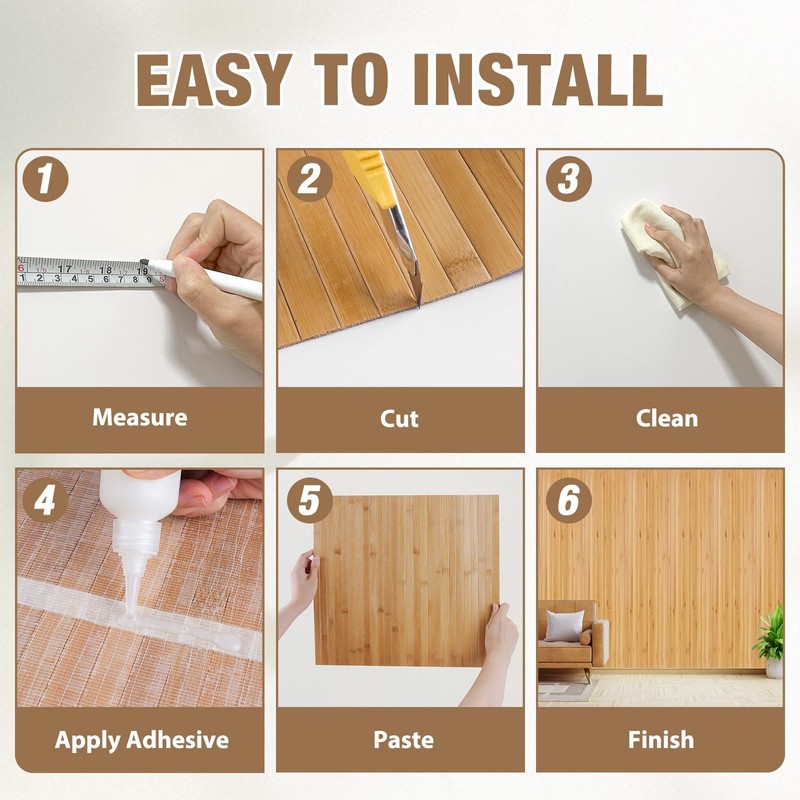 EASY TO INSTALL

1
Measure

2
Cut

3
Clean

4
Apply Adhesive

5
Paste

6
Finish