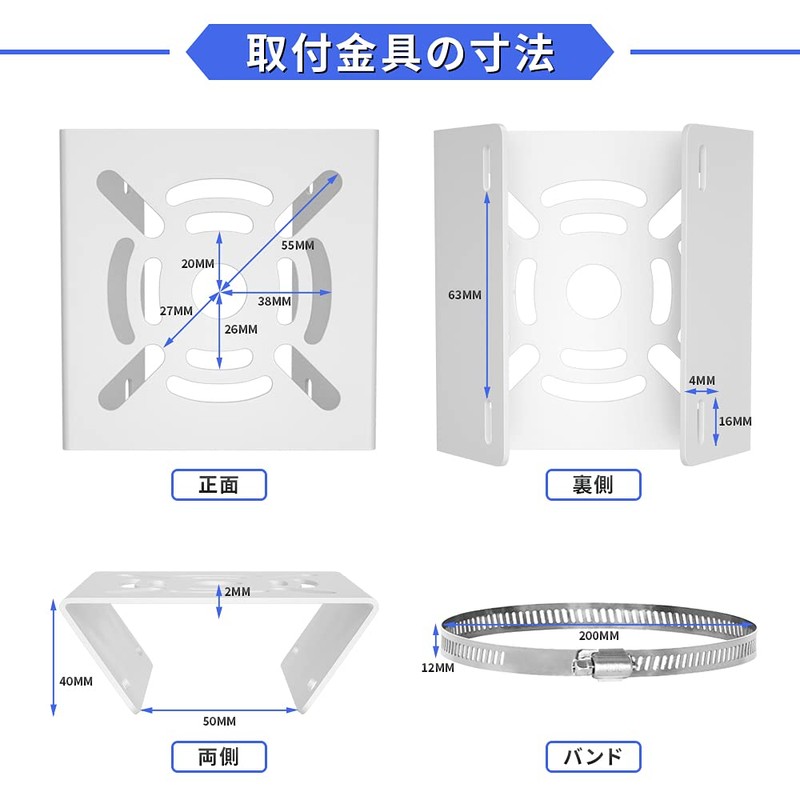 取付金具の寸法

55MM
20MM
27MM
38MM
26MM

正面

63MM
4MM
16MM

裏側

2MM
40MM
50MM

両側

200MM
12MM

バンド