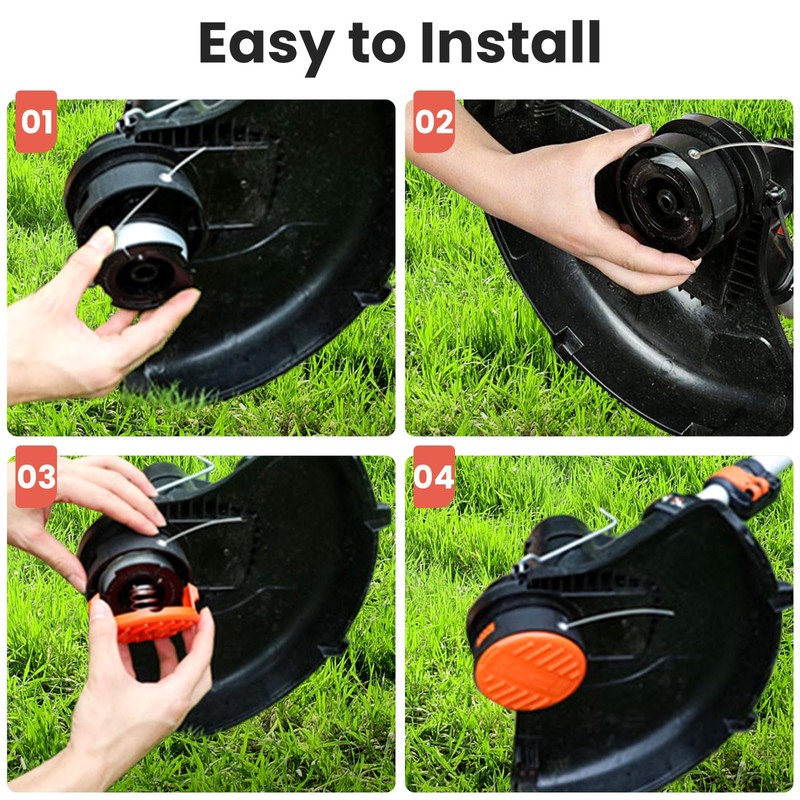 Easy to Install

01

02

03

04