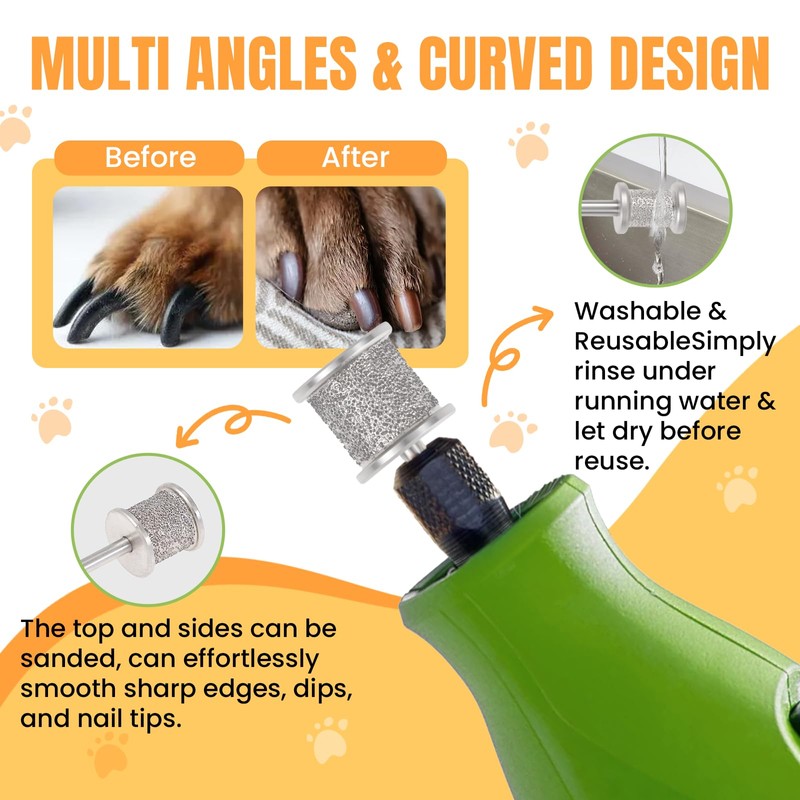 MULTI ANGLES & CURVED DESIGN

Before

After

Washable & ReusableSimply rinse under running water & let dry before reuse.

The top and sides can be sanded, can effortlessly smooth sharp edges, dips, and nail tips.