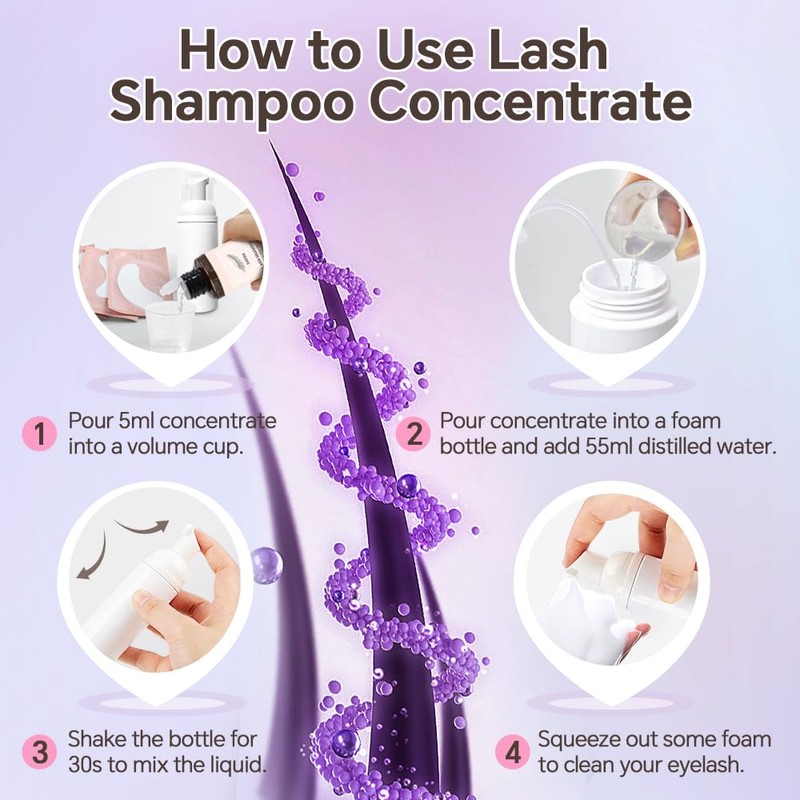 How to Use Lash Shampoo Concentrate

1 Pour 5ml concentrate into a volume cup.

2 Pour concentrate into a foam bottle and add 55ml distilled water.

3 Shake the bottle for 30s to mix the liquid.

4 Squeeze out some foam to clean your eyelash.