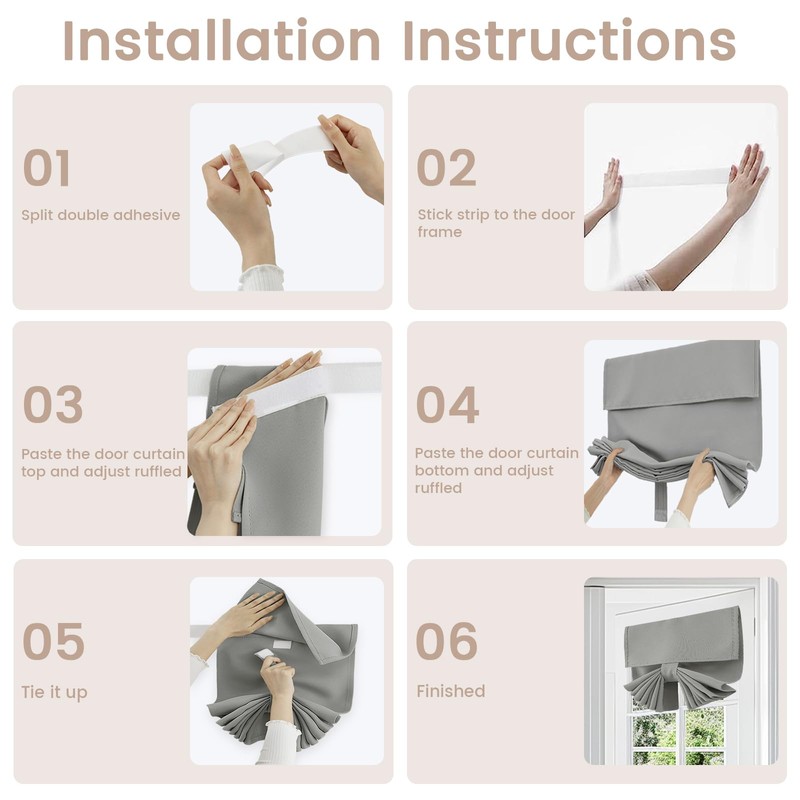 Installation Instructions

01

Split double adhesive

02

Stick strip to the door frame

03

Paste the door curtain top and adjust ruffled

04

Paste the door curtain bottom and adjust ruffled

05

Tie it up

06

Finished