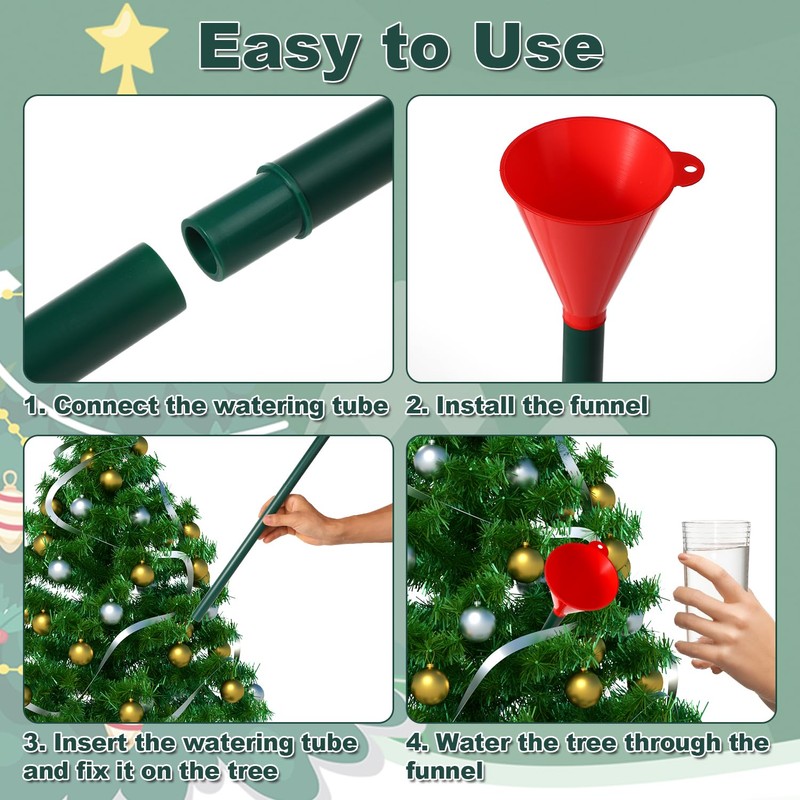 Easy to Use

1. Connect the watering tube

2. Install the funnel

3. Insert the watering tube and fix it on the tree

4. Water the tree through the funnel