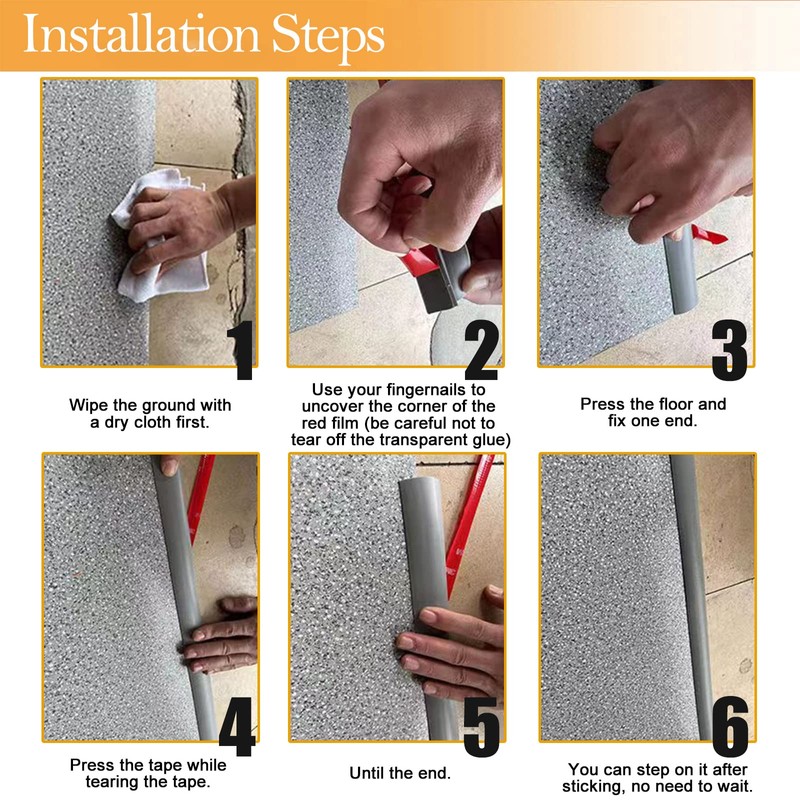 Installation Steps

1

Wipe the ground with a dry cloth first.

2

Use your fingernails to uncover the corner of the red film (be careful not to tear off the transparent glue)

3

Press the floor and fix one end.

4

Press the tape while tearing the tape.

5

Until the end.

6

You can step on it after sticking, no need to wait.