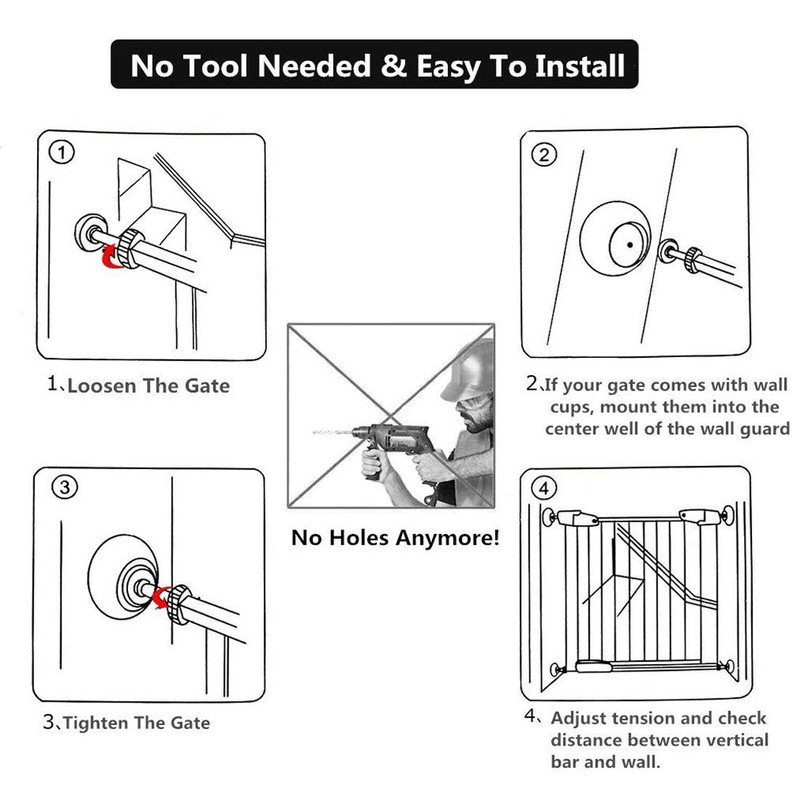 No Tool Needed & Easy To Install

①

1、Loosen The Gate

②

2、If your gate comes with wall cups, mount them into the center well of the wall guard

No Holes Anymore!

③

3、Tighten The Gate

④

4、Adjust tension and check distance between vertical bar and wall.