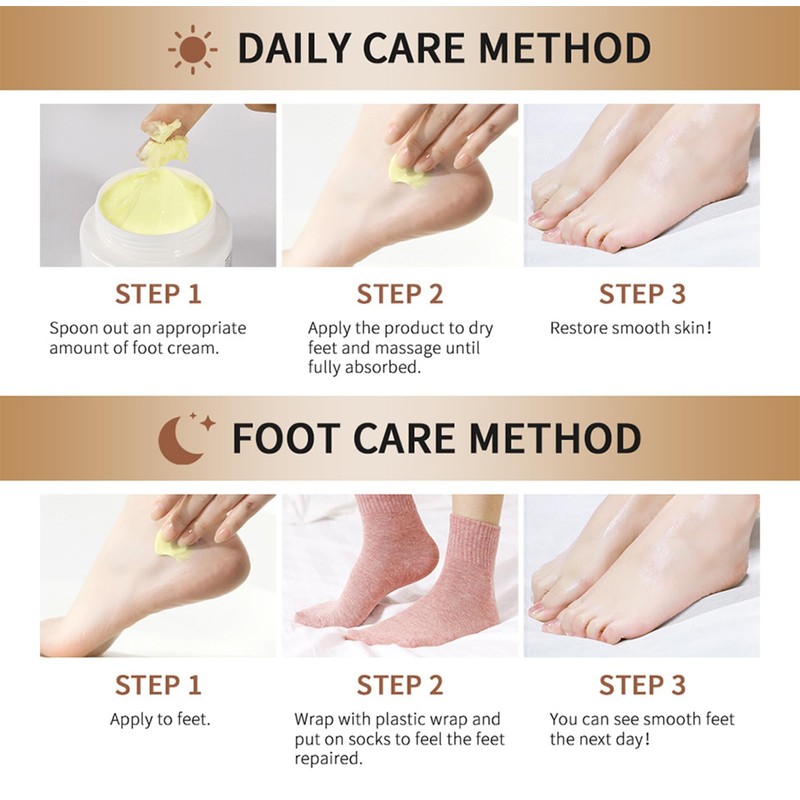 DAILY CARE METHOD

STEP 1
Spoon out an appropriate amount of foot cream.

STEP 2
Apply the product to dry feet and massage until fully absorbed.

STEP 3
Restore smooth skin!

FOOT CARE METHOD

STEP 1
Apply to feet.

STEP 2
Wrap with plastic wrap and put on socks to feel the feet repaired.

STEP 3
You can see smooth feet the next day!