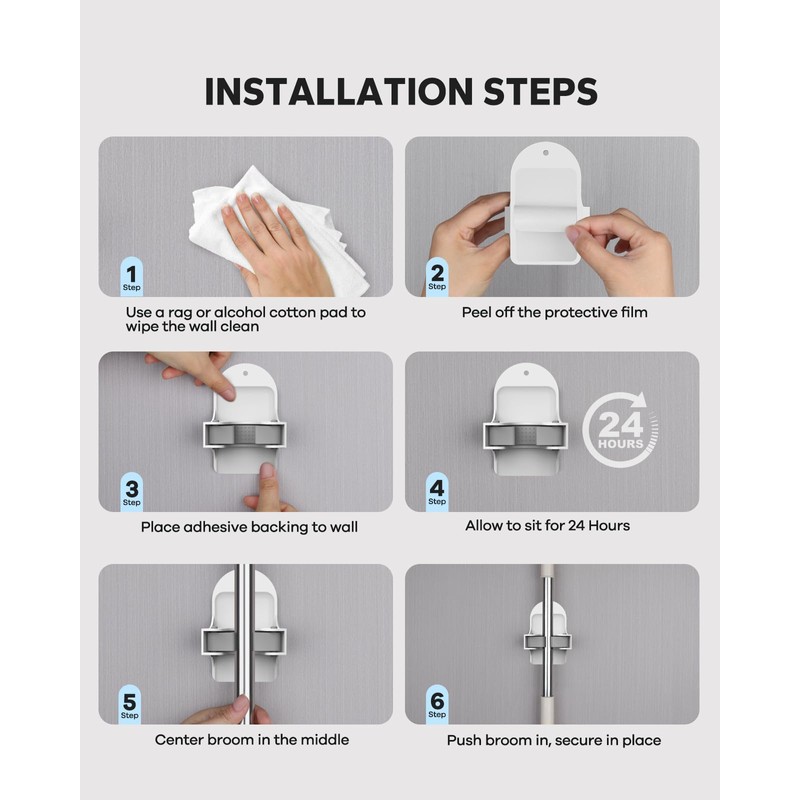 INSTALLATION STEPS

1 Step

Use a rag or alcohol cotton pad to wipe the wall clean

2 Step

Peel off the protective film

3 Step

Place adhesive backing to wall

24 HOURS

4 Step

Allow to sit for 24 Hours

5 Step

Center broom in the middle

6 Step

Push broom in, secure in place