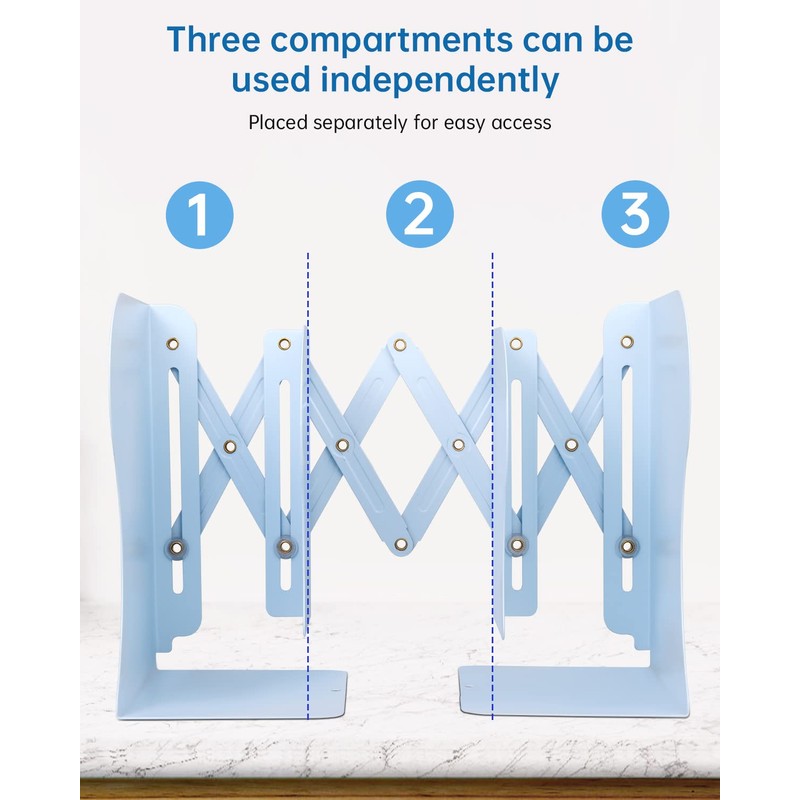 Three compartments can be used independently

Placed separately for easy access

1

2

3