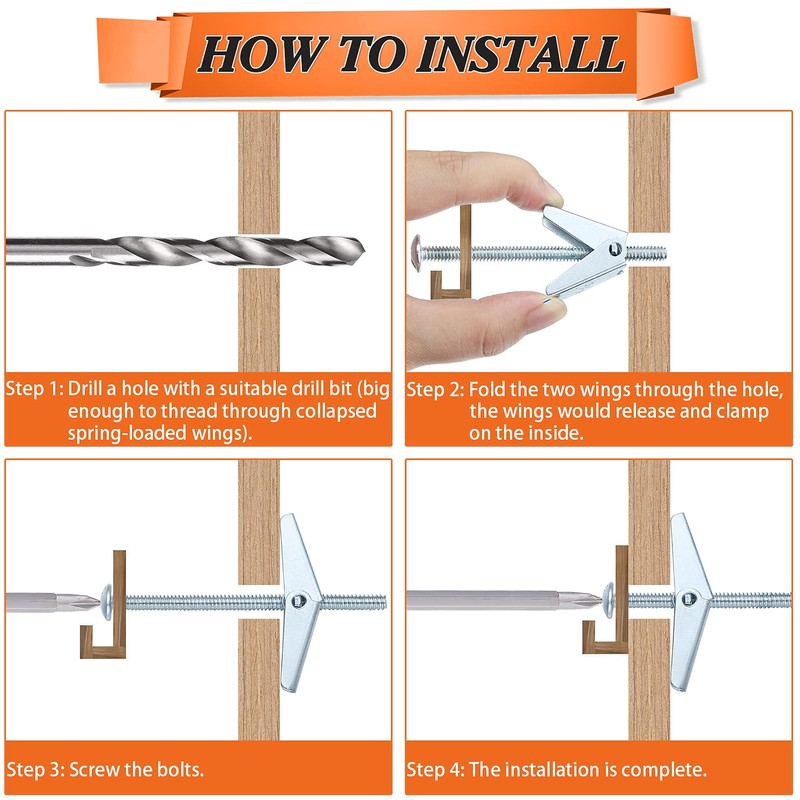 HOW TO INSTALL

Step 1: Drill a hole with a suitable drill bit (big enough to thread through collapsed spring-loaded wings).

Step 2: Fold the two wings through the hole, the wings would release and clamp on the inside.

Step 3: Screw the bolts.

Step 4: The installation is complete.