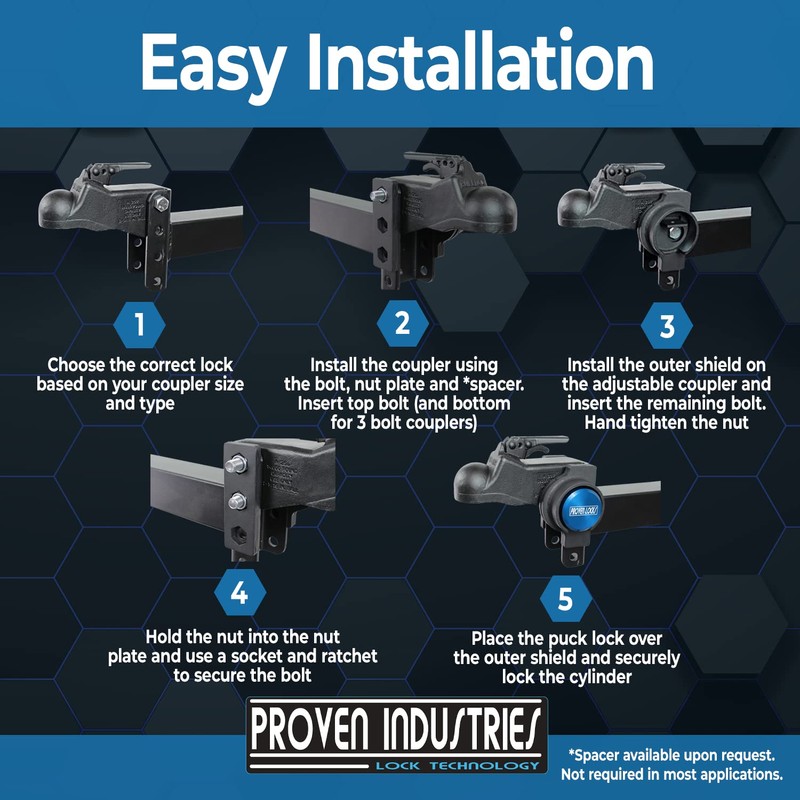 Easy Installation

1

Choose the correct lock based on your coupler size and type

2

Install the coupler using the bolt, nut plate and *spacer. Insert top bolt (and bottom for 3 bolt couplers)

3

Install the outer shield on the adjustable coupler and insert the remaining bolt. Hand tighten the nut

4

Hold the nut into the nut plate and use a socket and ratchet to secure the bolt

PROVEN LOCK

5

Place the puck lock over the outer shield and securely lock the cylinder

PROVEN INDUSTRIES
LOCK TECHNOLOGY

*Spacer available upon request. Not required in most applications.